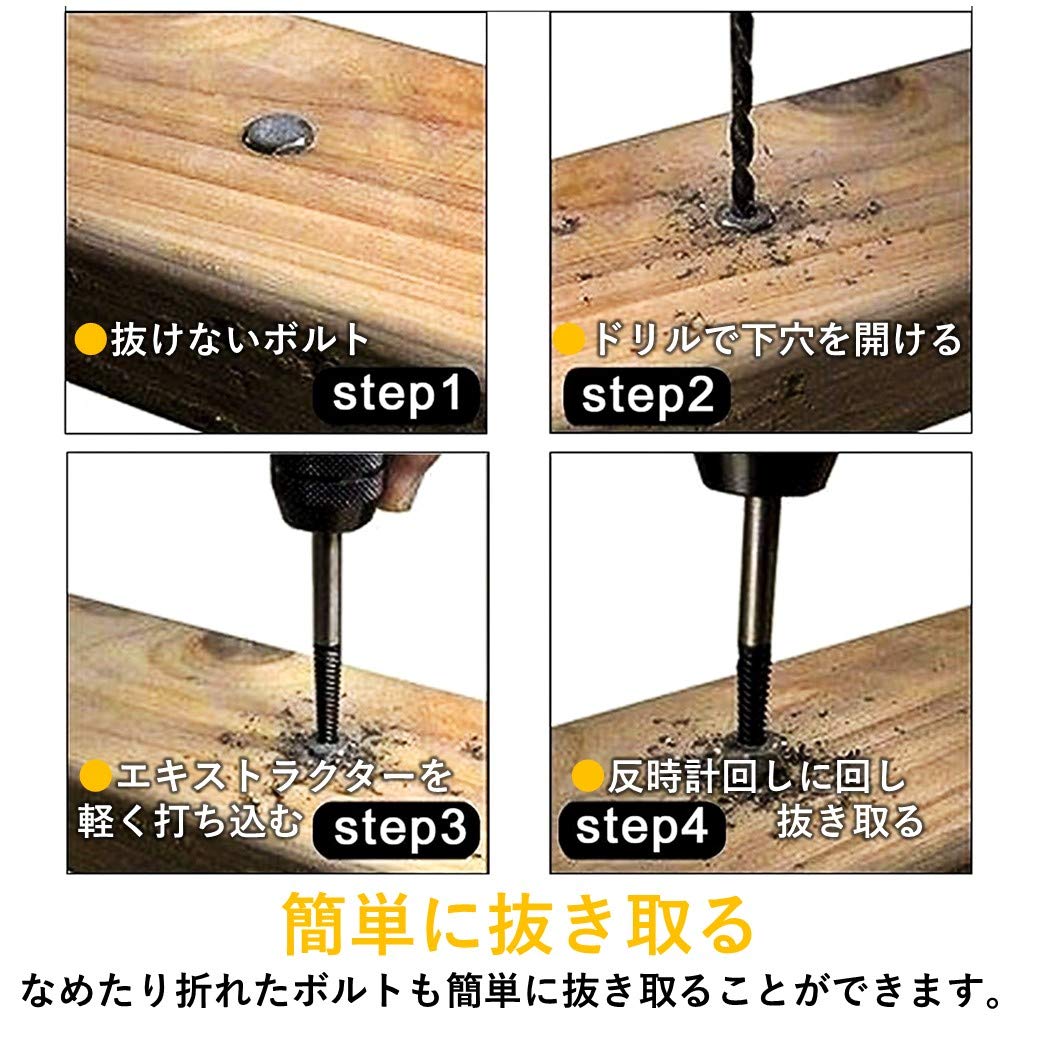 ●抜けないボルト
step1

●ドリルで下穴を開ける
step2

●エキストラクターを軽く打ち込む
step3

●反時計回しに回し抜き取る
step4

簡単に抜き取る
なめたり折れたボルトも簡単に抜き取ることができます。