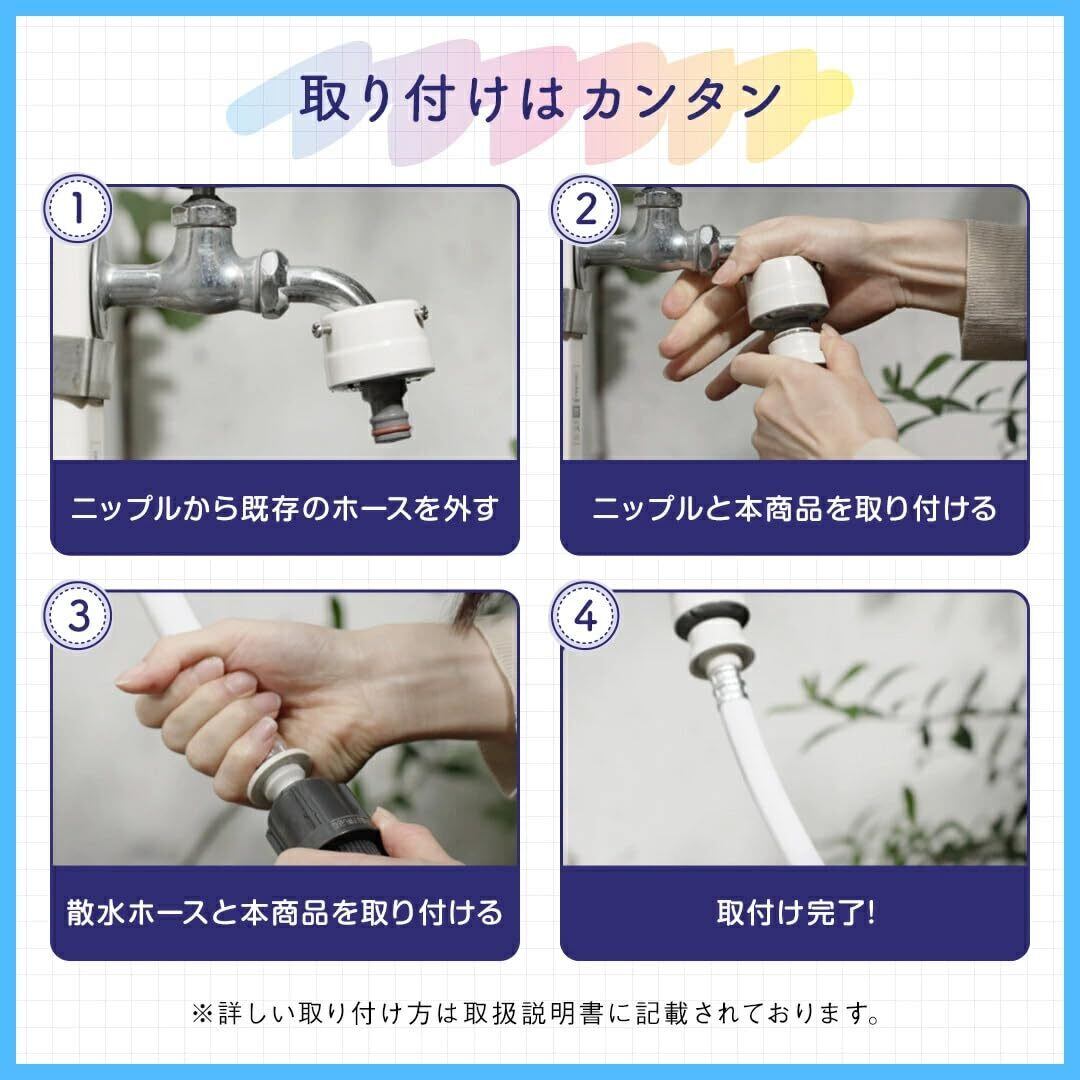 取り付けはカンタン

1
ニップルから既存のホースを外す

2
ニップルと本商品を取り付ける

3
散水ホースと本商品を取り付ける

4
取付け完了!

※詳しい取り付け方は取扱説明書に記載されております。