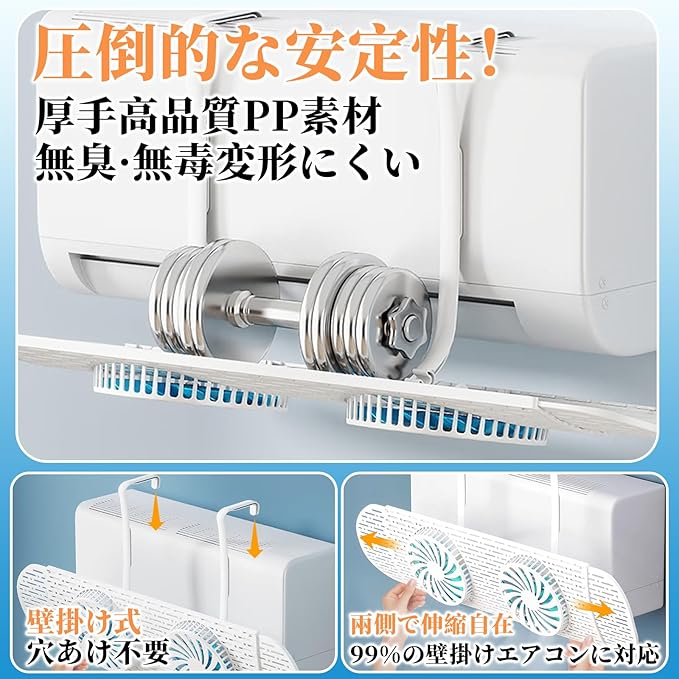 圧倒的な安定性!
厚手高品質PP素材
無臭·無毒変形にくい

壁掛け式
穴あけ不要

両側で伸縮自在
99%の壁掛けエアコンに対応