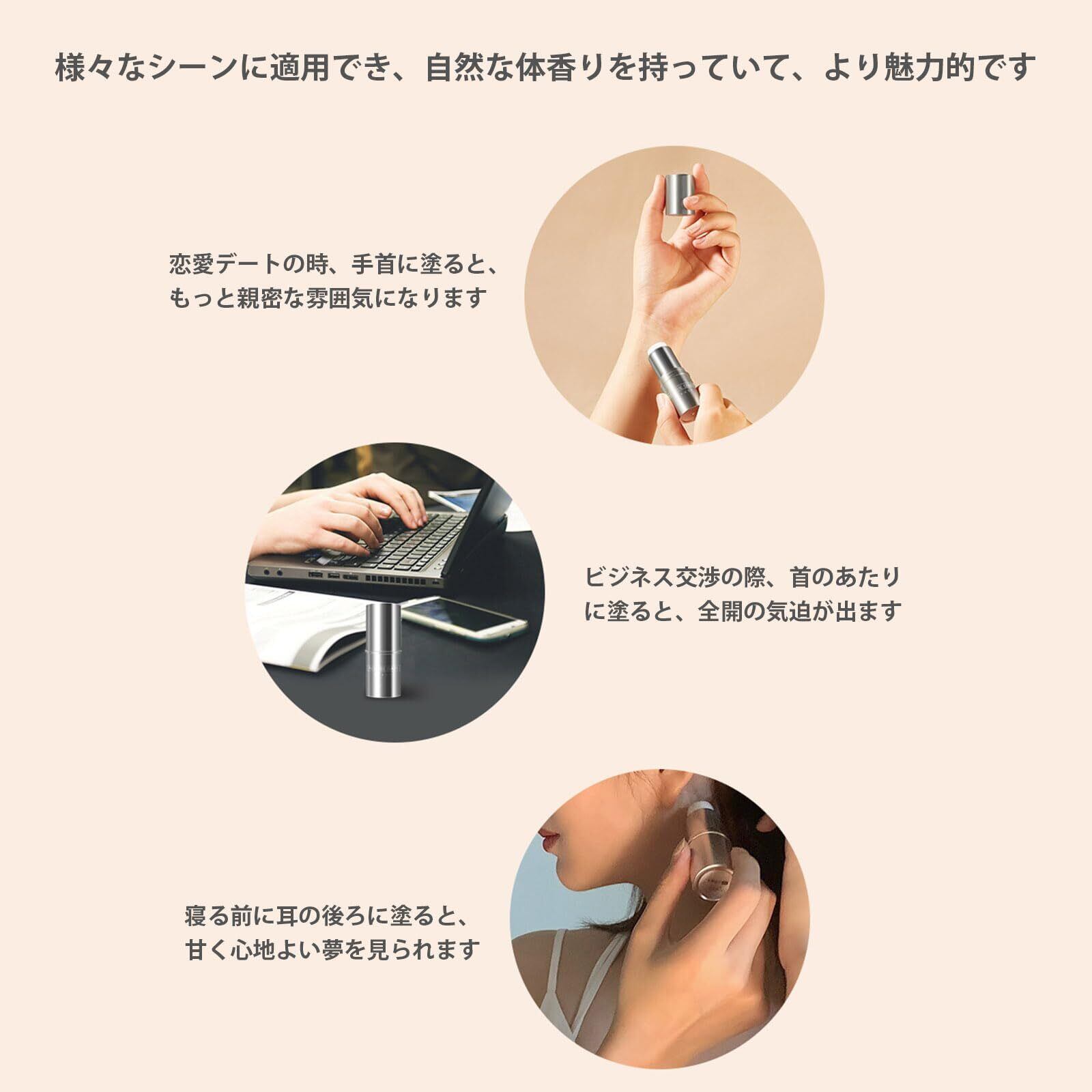 様々なシーンに適用でき、自然な体香りを持っていて、より魅力的です

恋愛デートの時、手首に塗ると、もっと親密な雰囲気になります

ビジネス交渉の際、首のあたりに塗ると、全開の気迫が出ます

寝る前に耳の後ろに塗ると、甘く心地よい夢を見られます