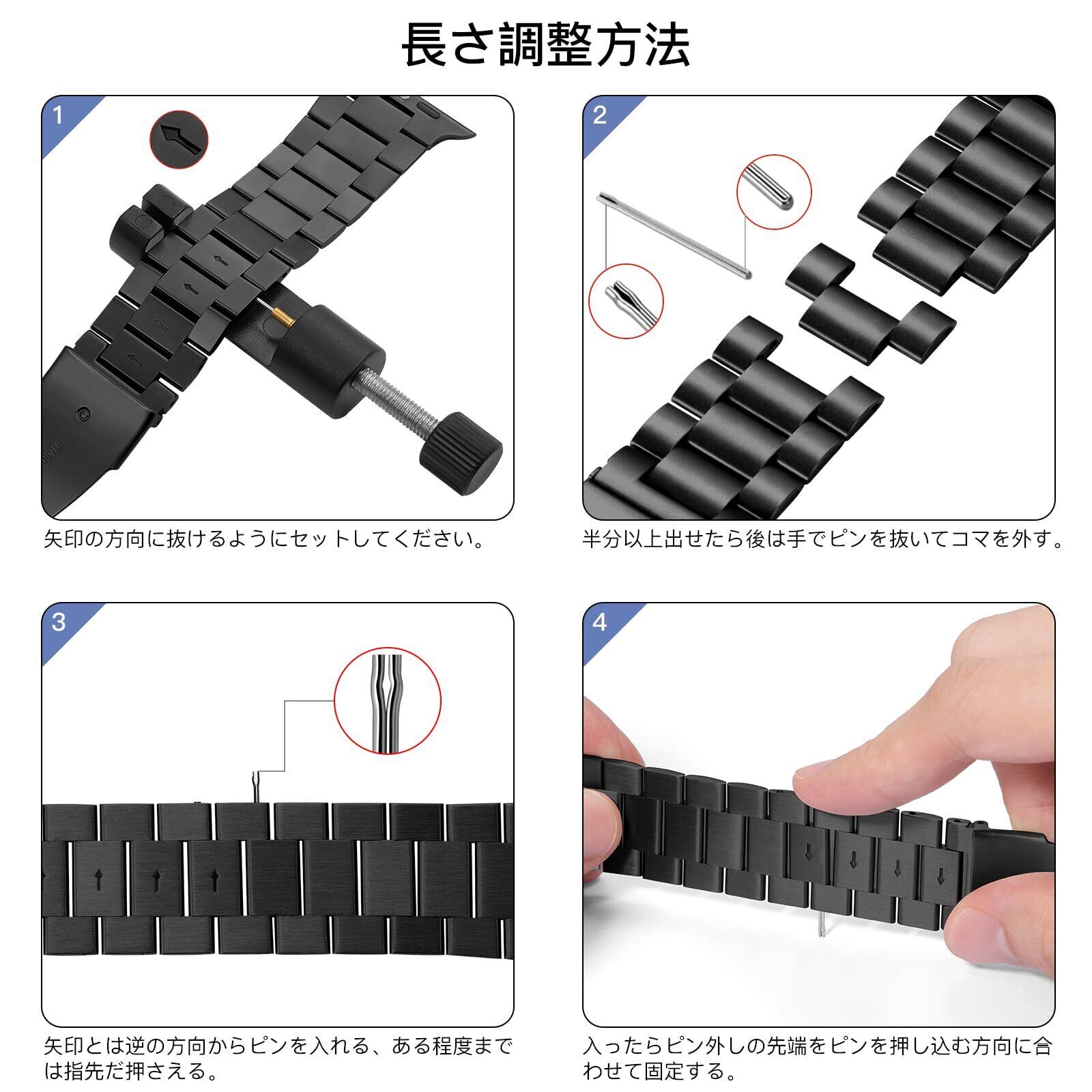 長さ調整方法

1

矢印の方向に抜けるようにセットしてください。

2

半分以上出せたら後は手でピンを抜いてコマを外す。

3

矢印とは逆の方向からピンを入れる、ある程度までは指先だ押さえる。

4

入ったらピン外しの先端をピンを押し込む方向に合わせて固定する。