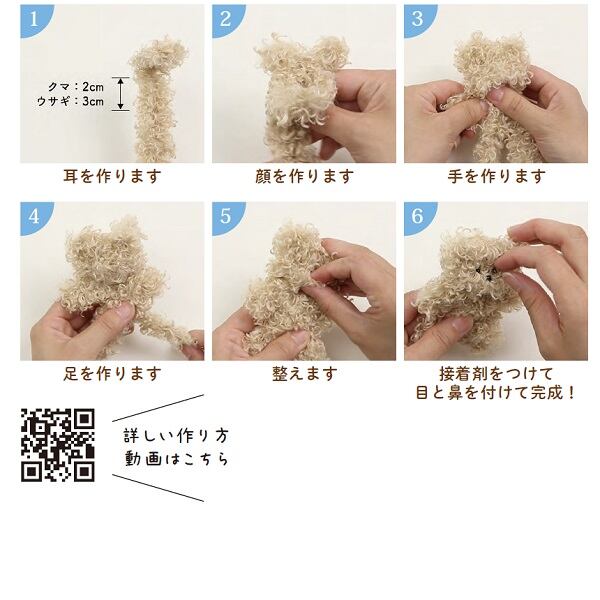 1

クマ：2cm
ウサギ：3cm

耳を作ります

2

顔を作ります

3

手を作ります

4

足を作ります

5

整えます

6

接着剤をつけて
目と鼻を付けて完成！

詳しい作り方
動画はこちら