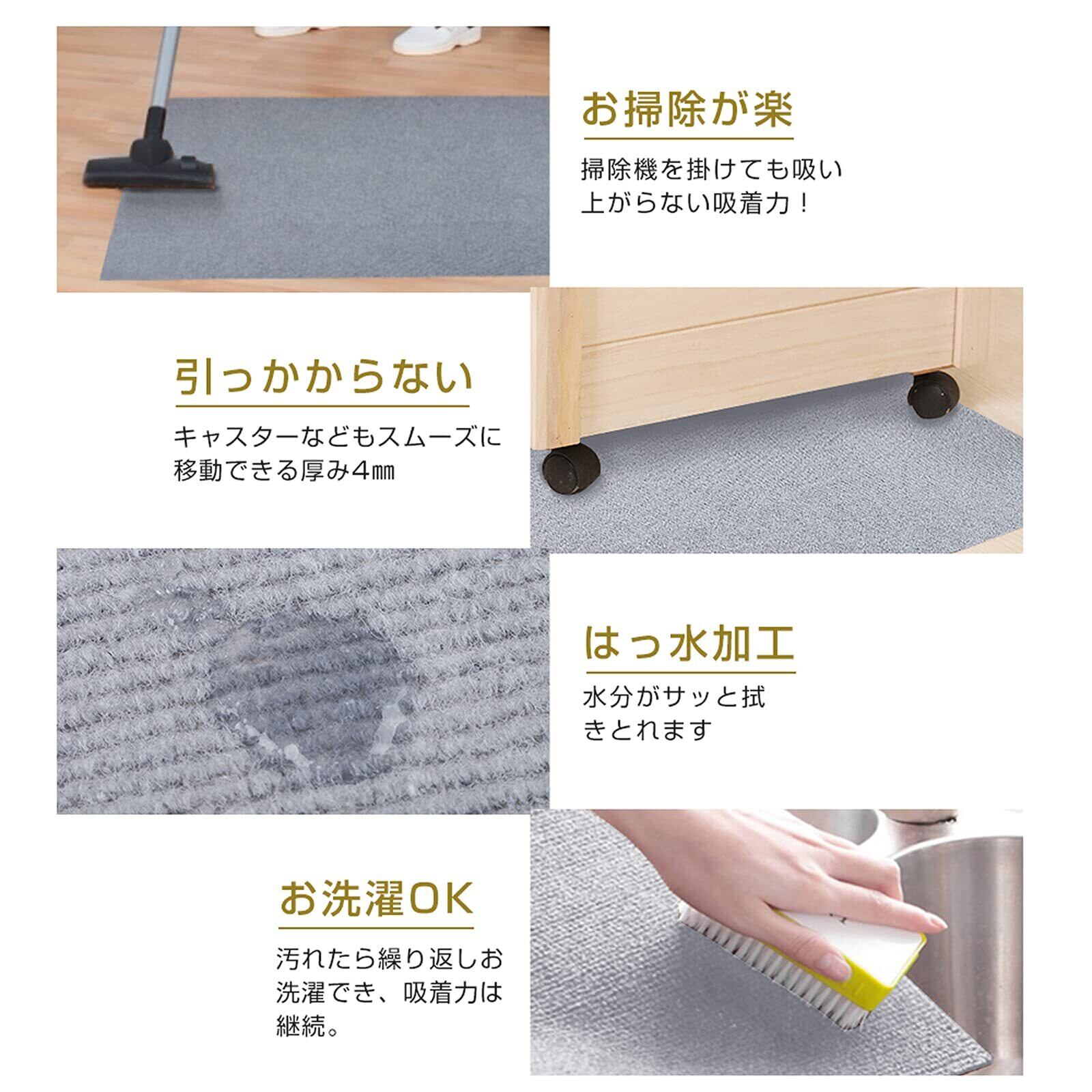 お掃除が楽

掃除機を掛けても吸い上がらない吸着力！

引っかからない

キャスターなどもスムーズに移動できる厚み4㎜

はっ水加工

水分がサッと拭きとれます

お洗濯OK

汚れたら繰り返しお洗濯でき、吸着力は継続。