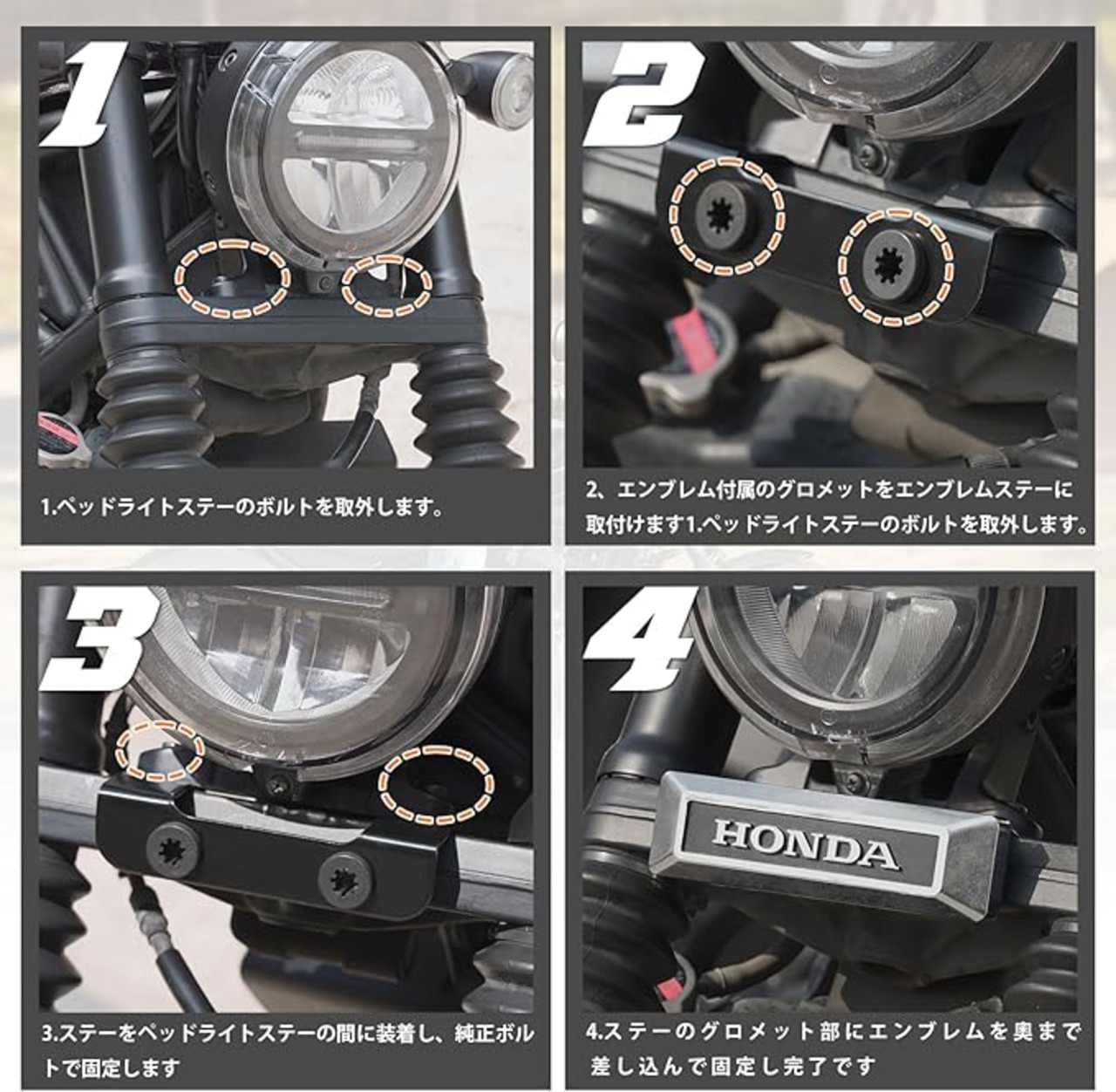 1

1.ペッドライトステーのボルトを取外します。

2

2、エンブレム付属のグロメットをエンブレムステーに取付けます1.ペッドライトステーのボルトを取外します。

3

3.ステーをペッドライトステーの間に装着し、純正ボルトで固定します

4

HONDA

4.ステーのグロメット部にエンブレムを奥まで差し込んで固定し完了です