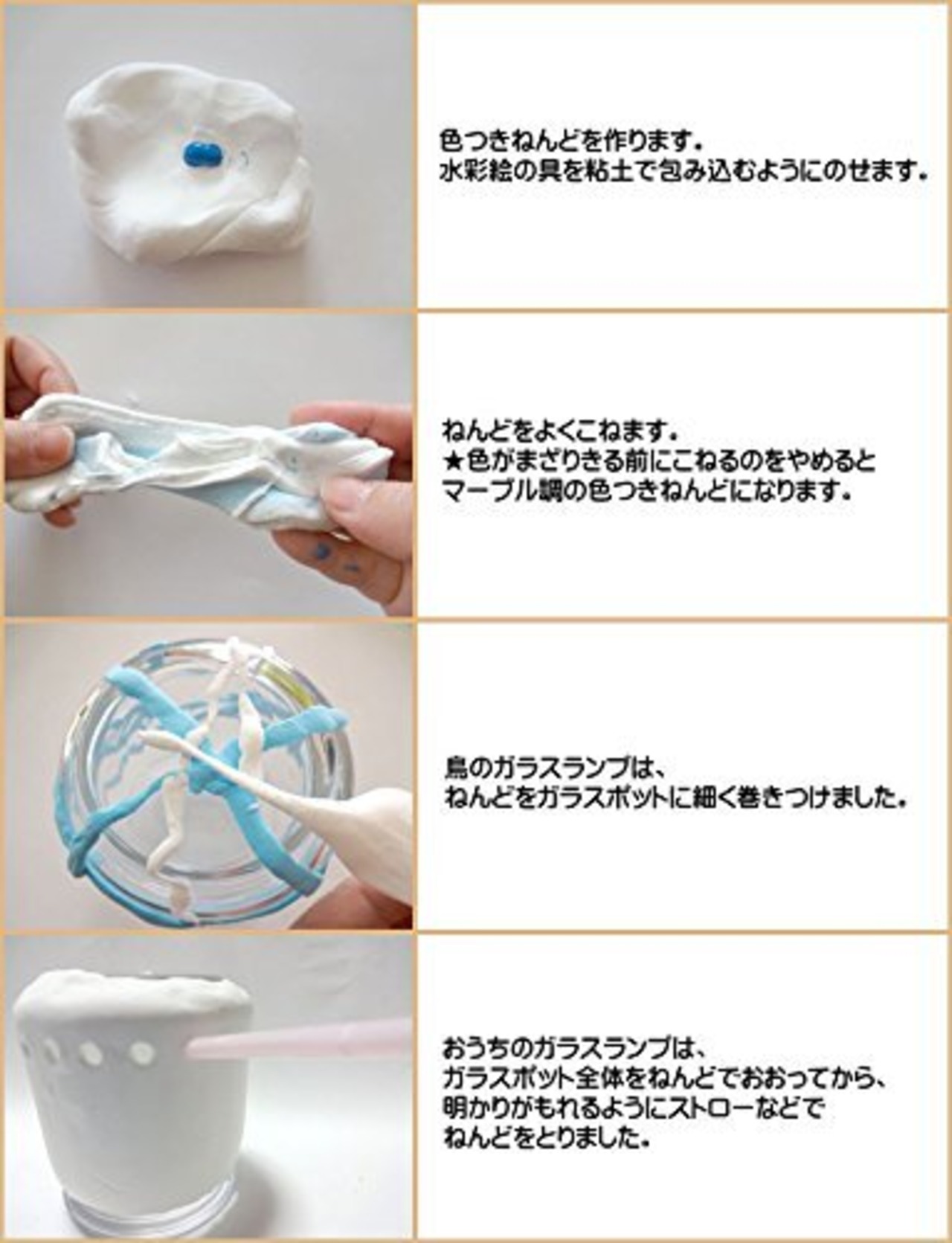 色つきねんどを作ります。
水彩絵の具を粘土で包み込むようにのせます。

ねんどをよくこねます。
★色がまざりきる前にこねるのをやめると
マーブル調の色つきねんどになります。

鳥のガラスランプは、
ねんどをガラスポットに細く巻きつけました。

おうちのガラスランプは、
ガラスポット全体をねんどでおおってから、
明かりがもれるようにストローなどで
ねんどをとりました。