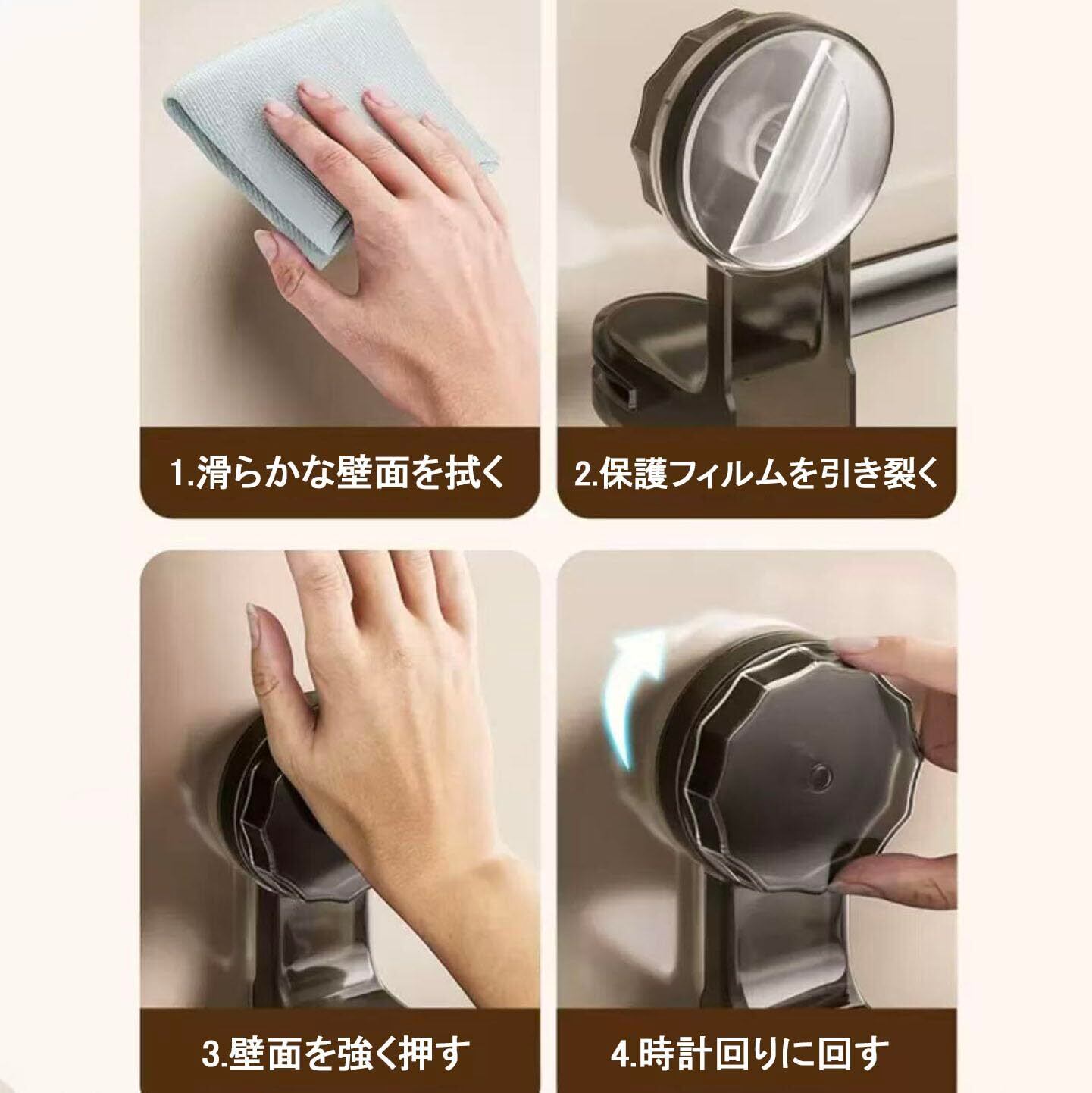 1.滑らかな壁面を拭く

2.保護フィルムを引き裂く

3.壁面を強く押す

4.時計回りに回す