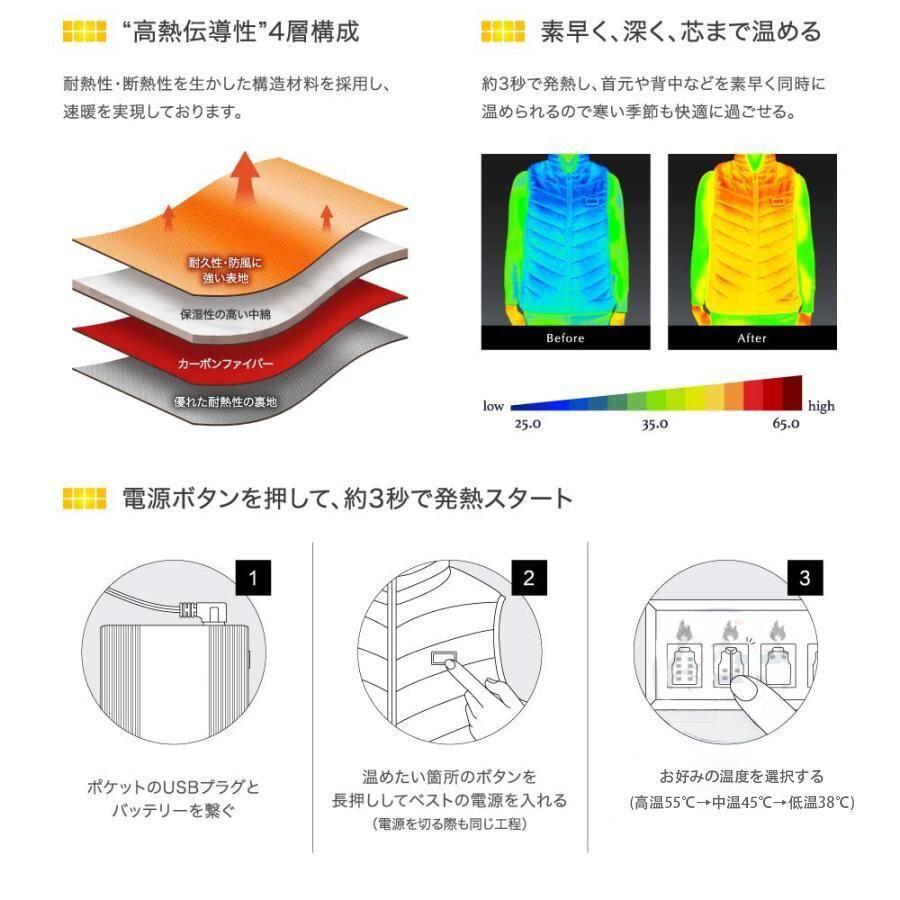 “高熱伝導性”4層構成

耐熱性・断熱性を生かした構造材料を採用し、速暖を実現しております。

耐久性・防風に強い表地

保湿性の高い中綿

カーボンファイバー

優れた耐熱性の裏地

素早く、深く、芯まで温める

約3秒で発熱し、首元や背中などを素早く同時に温められるので寒い季節も快適に過ごせる。

Before

After

low

high

25.0

35.0

65.0

電源ボタンを押して、約3秒で発熱スタート

1

ポケットのUSBプラグとバッテリーを繋ぐ

2

温めたい箇所のボタンを長押ししてベストの電源を入れる

（電源を切る際も同じ工程）

3

お好みの温度を選択する

（高温55℃→中温45℃→低温38℃）