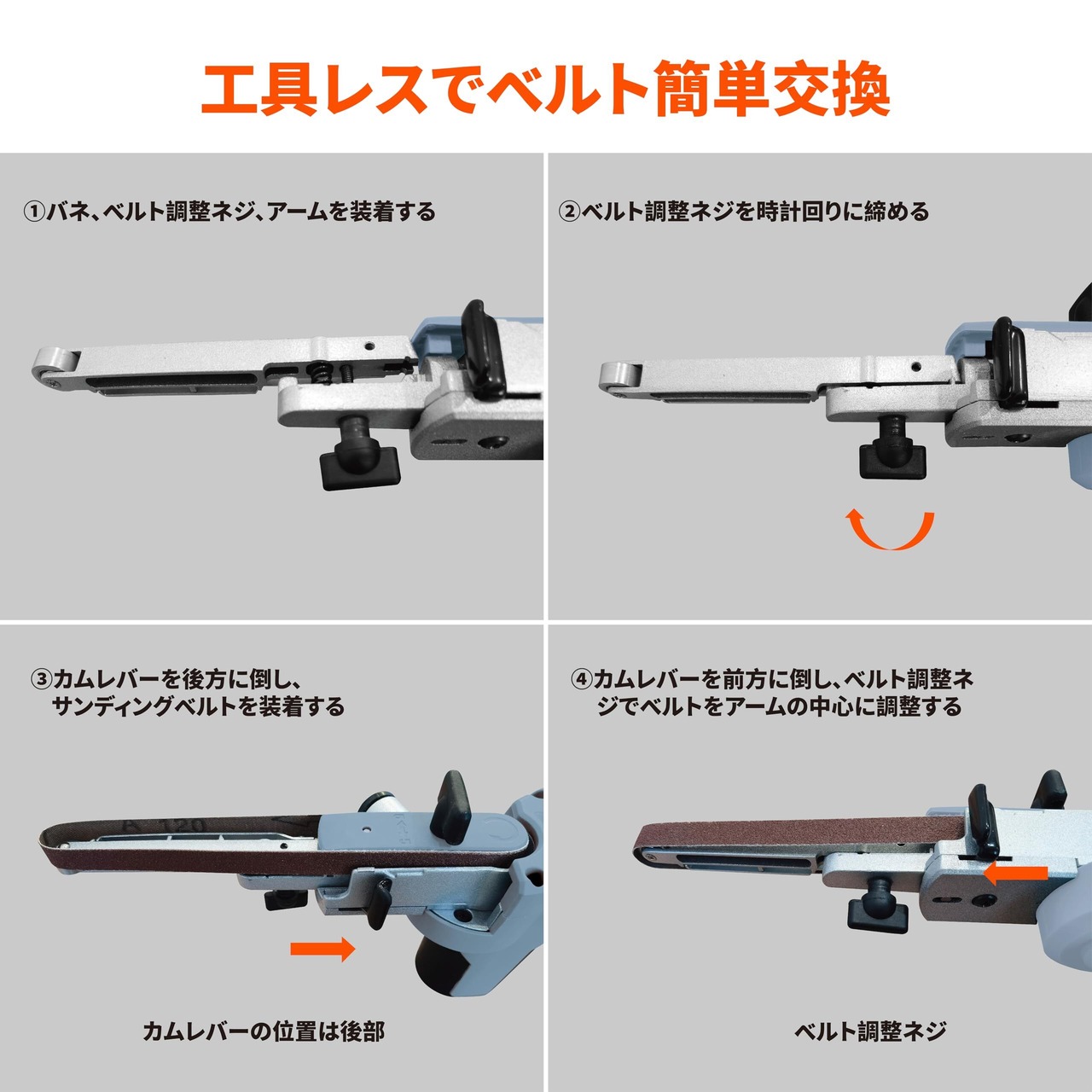 工具レスでベルト簡単交換

①バネ、ベルト調整ネジ、アームを装着する

②ベルト調整ネジを時計回りに締める

③カムレバーを後方に倒し、サンディングベルトを装着する

A 120

カムレバーの位置は後部

④カムレバーを前方に倒し、ベルト調整ネジでベルトをアームの中心に調整する

ベルト調整ネジ