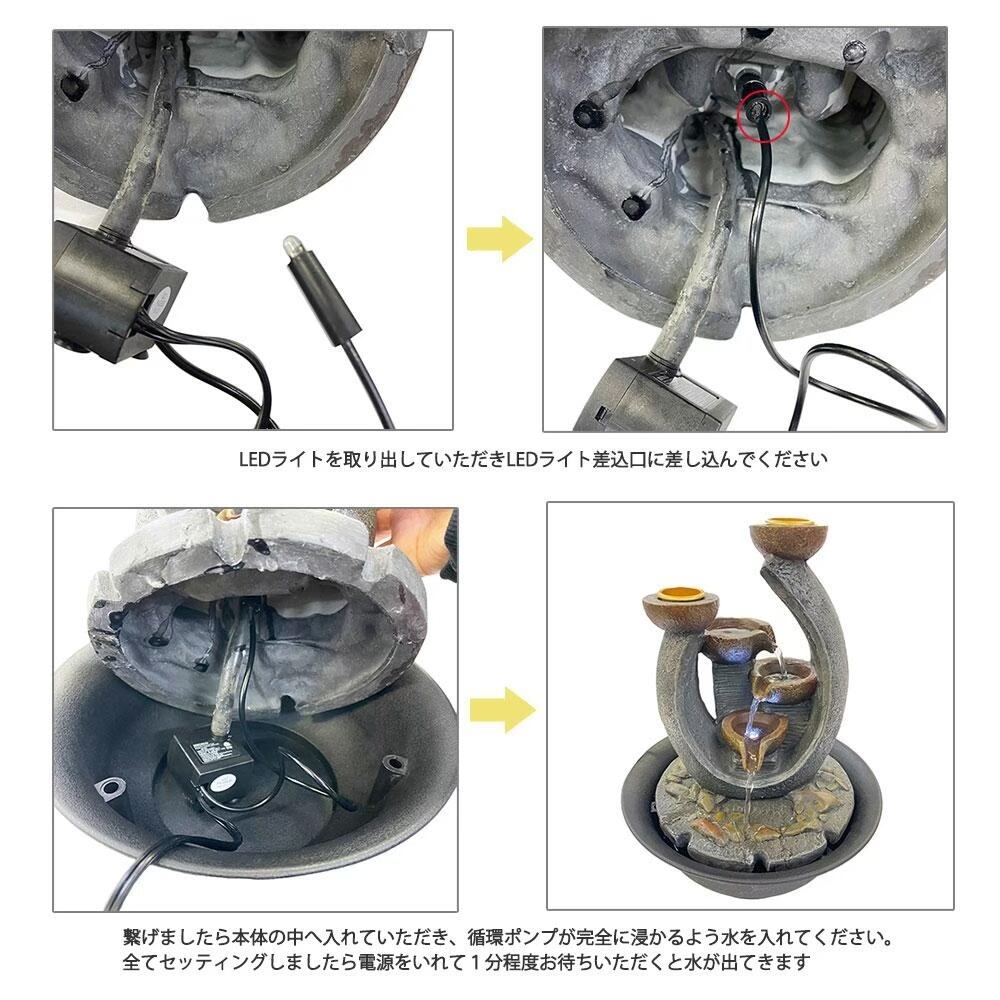 LEDライトを取り出していただきLEDライト差込口に差し込んでください

繋げましたら本体の中へ入れていただき、循環ポンプが完全に浸かるよう水を入れてください。
全てセッティングしましたら電源をいれて１分程度お待ちいただくと水が出てきます