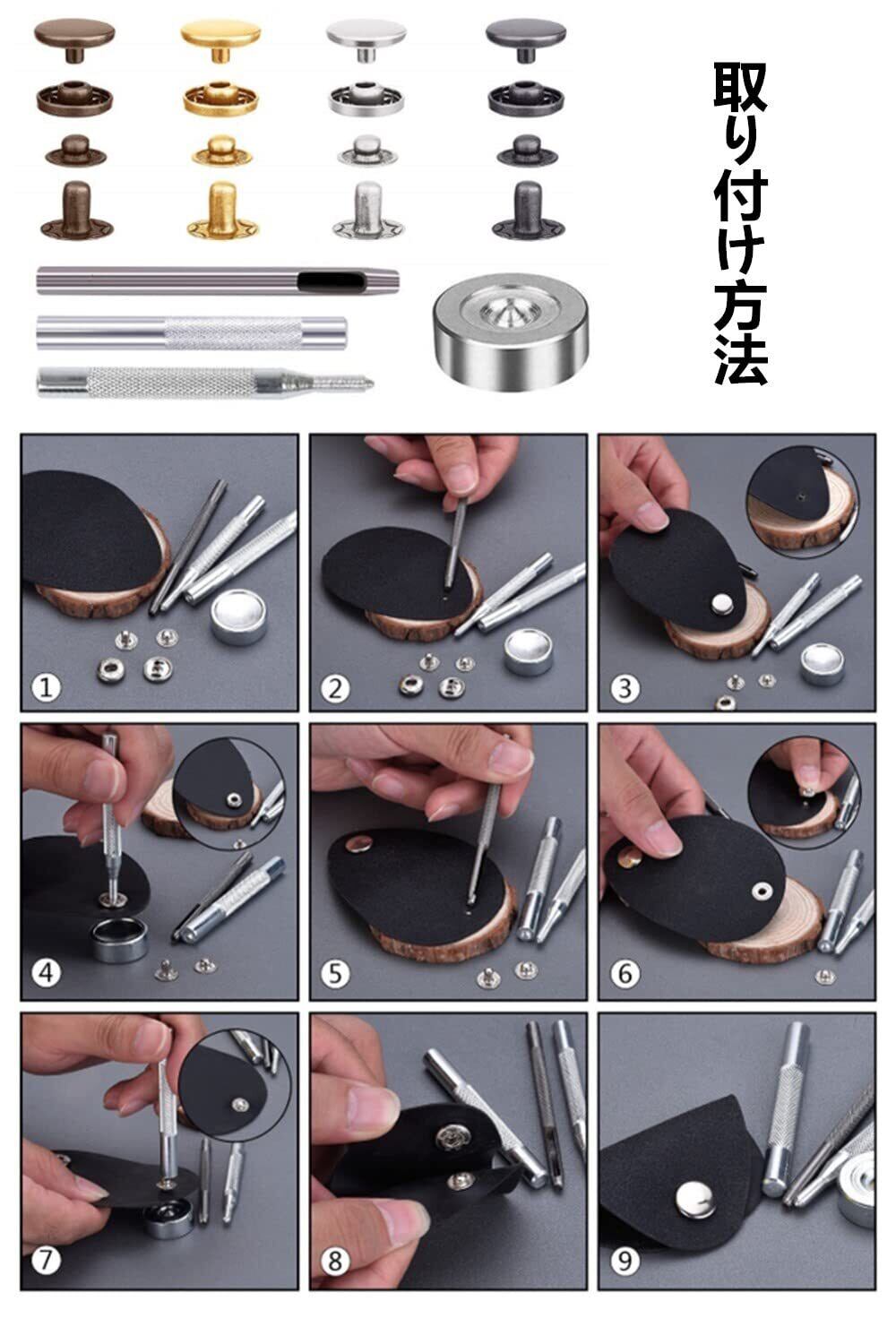 取り付け方法

1

2

3

4

5

6

7

8

9