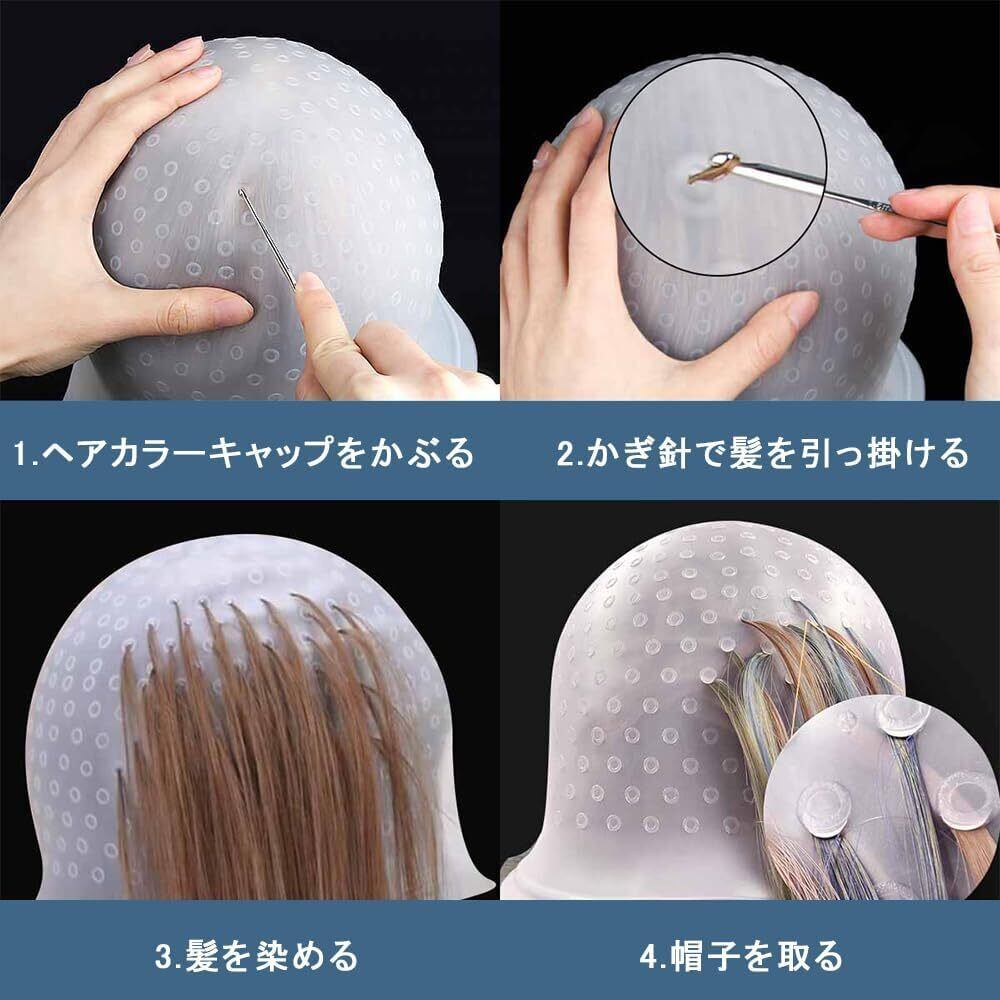 1.ヘアカラーキャップをかぶる

2.かぎ針で髪を引っ掛ける

3.髪を染める

4.帽子を取る