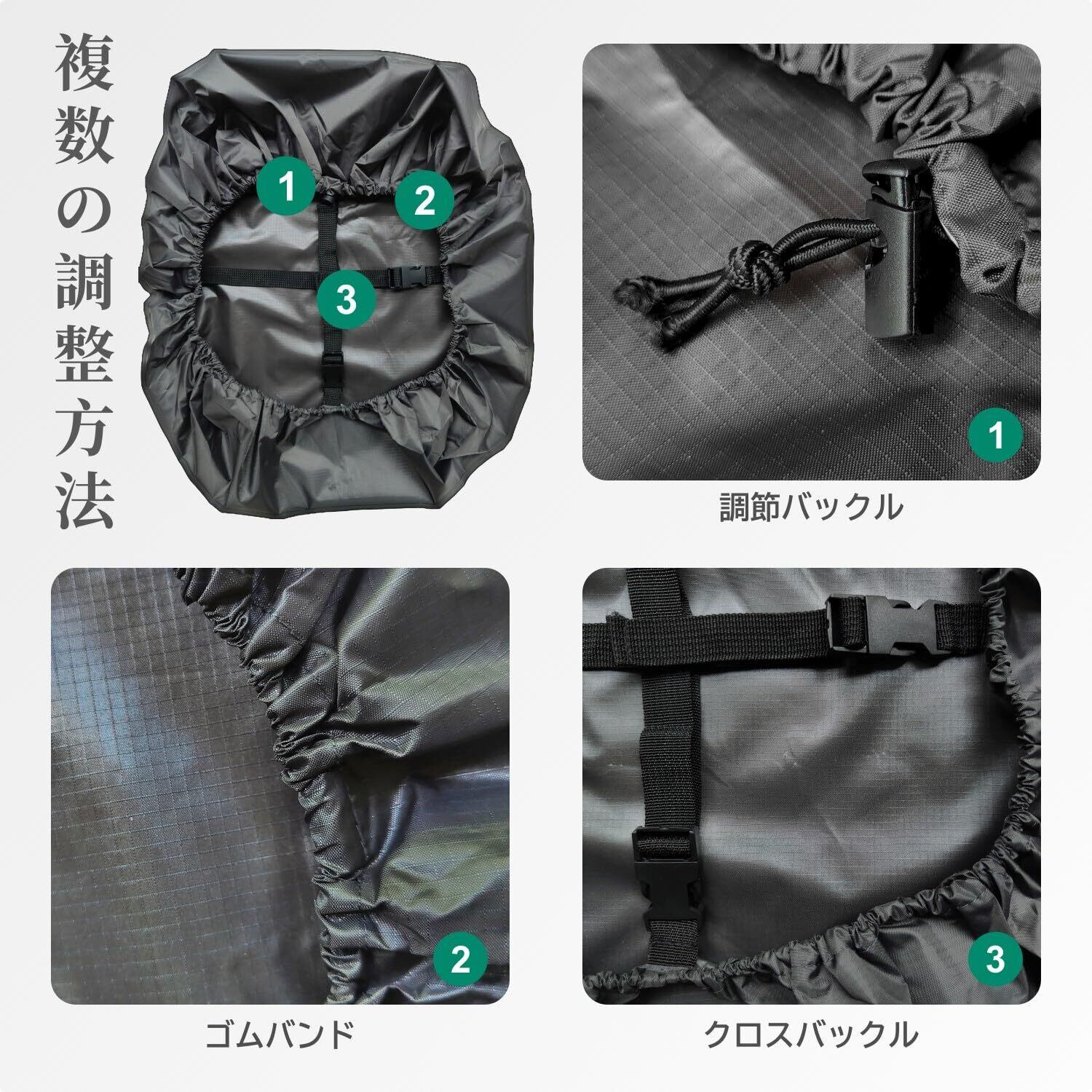 複数の調整方法

1
2
3

1
調節バックル

2
ゴムバンド

3
クロスバックル