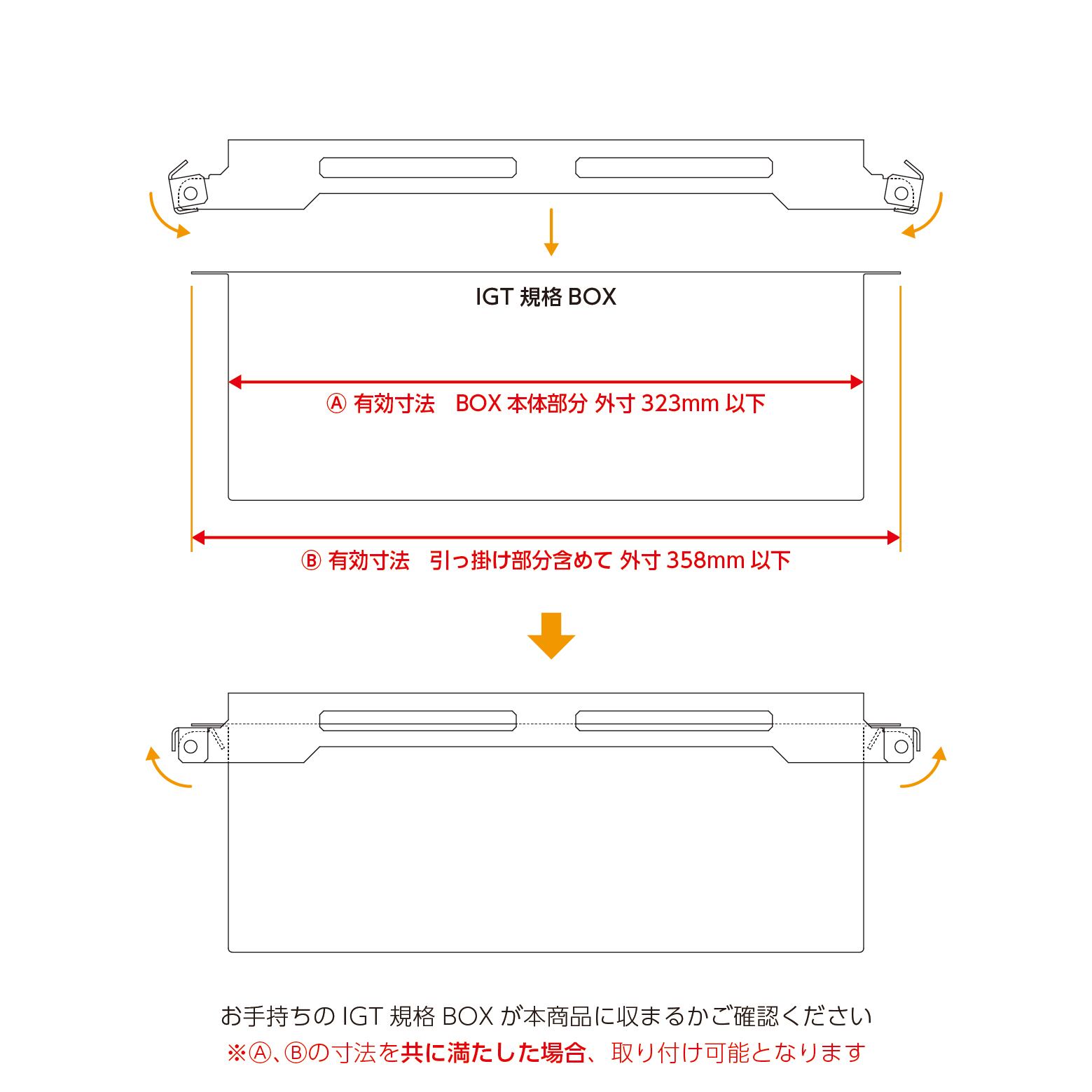 IGT 規格 BOX

Ⓐ 有効寸法　BOX 本体部分 外寸 323mm 以下

Ⓑ 有効寸法　引っ掛け部分含めて 外寸 358mm 以下

お手持ちの IGT 規格 BOX が本商品に収まるかご確認ください
※Ⓐ、Ⓑの寸法を共に満たした場合、取り付け可能となります