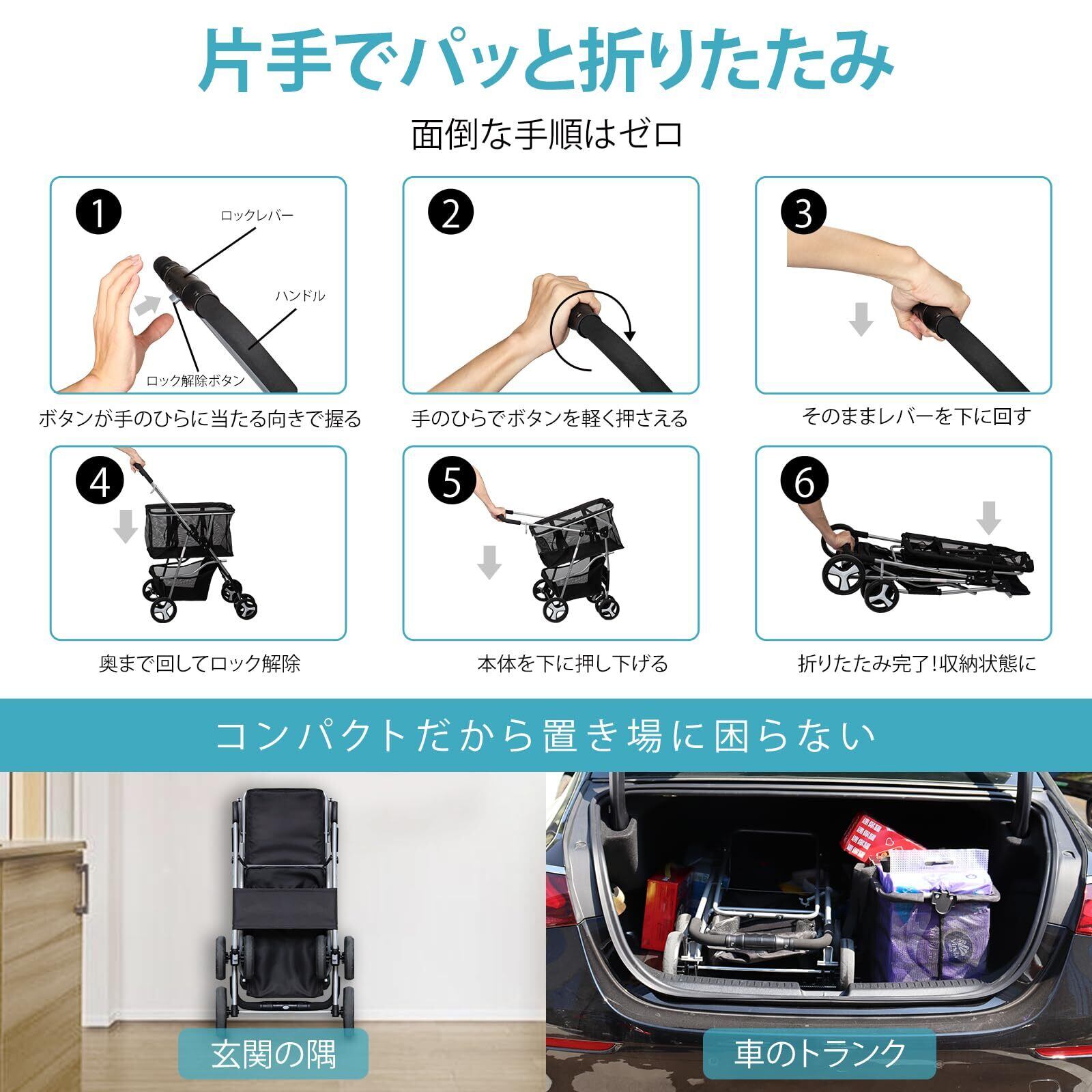 片手でパッと折りたたみ

面倒な手順はゼロ

1
ロックレバー
ハンドル
ロック解除ボタン

ボタンが手のひらに当たる向きで握る

2

手のひらでボタンを軽く押さえる

3

そのままレバーを下に回す

4

奥まで回してロック解除

5

本体を下に押し下げる

6

折りたたみ完了!収納状態に

コンパクトだから置き場に困らない

玄関の隅

車のトランク