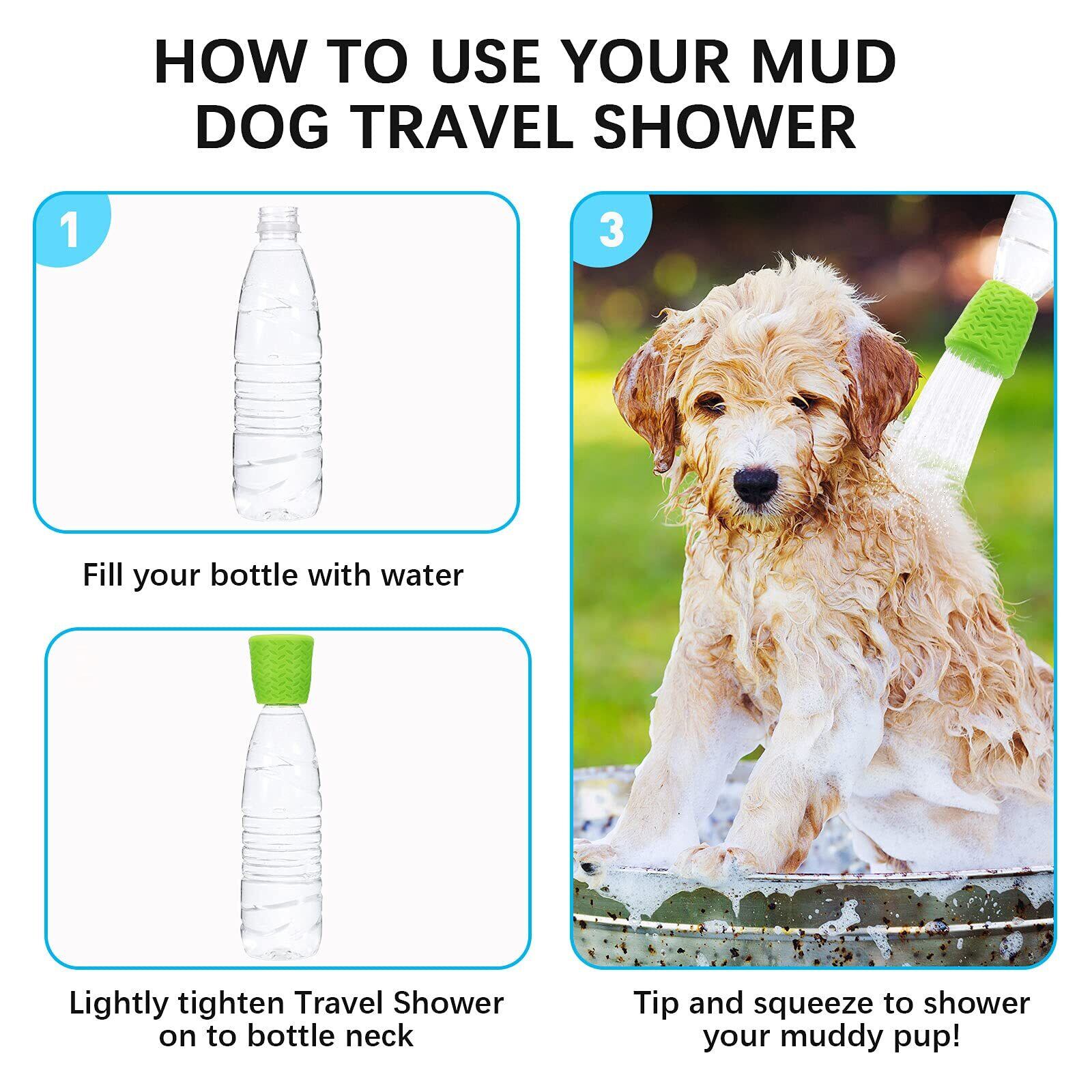 HOW TO USE YOUR MUD DOG TRAVEL SHOWER

1

Fill your bottle with water

Lightly tighten Travel Shower on to bottle neck

3

Tip and squeeze to shower your muddy pup!