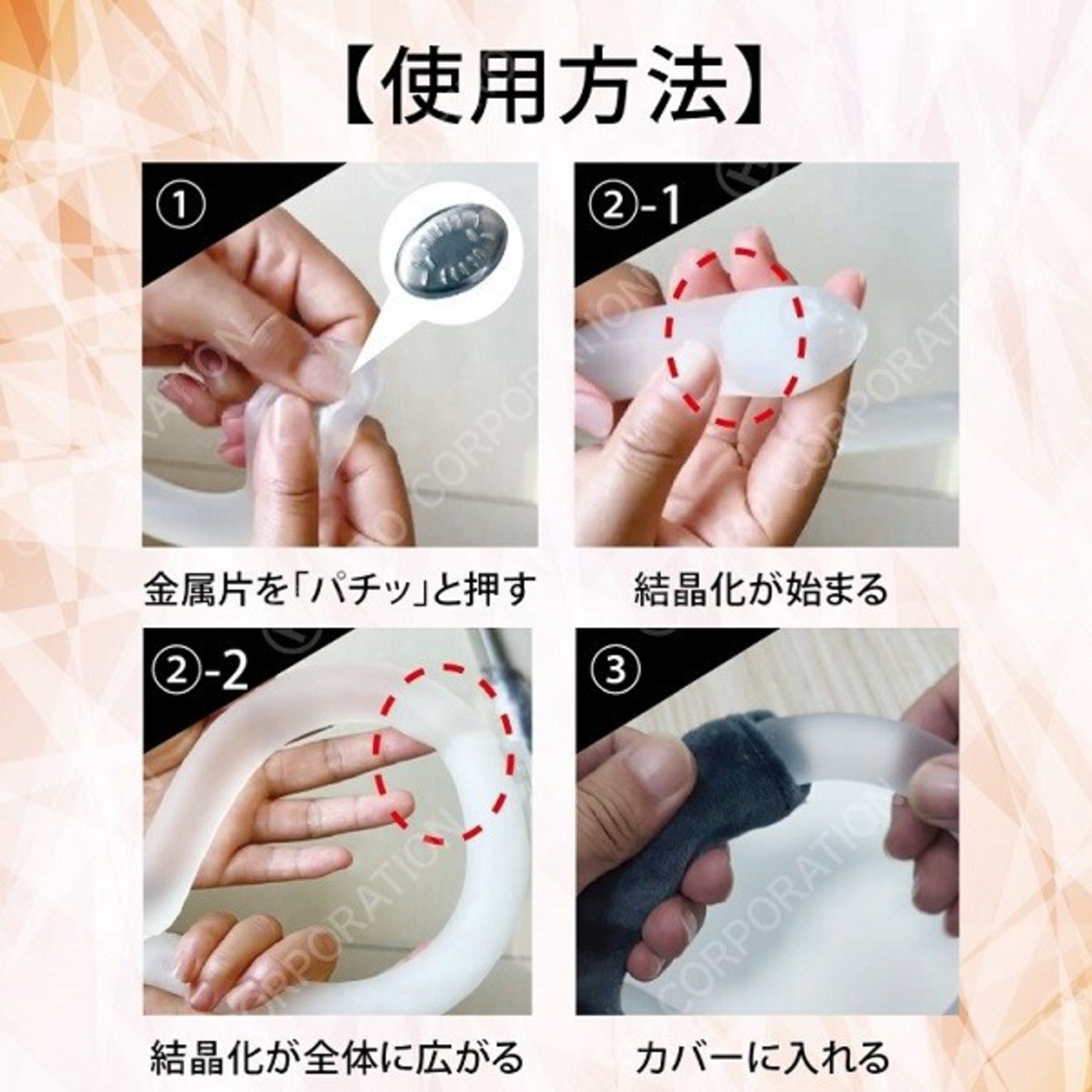 【使用方法】

①

金属片を「パチッ」と押す

②-1

結晶化が始まる

②-2

結晶化が全体に広がる

③

カバーに入れる

CORPORATION