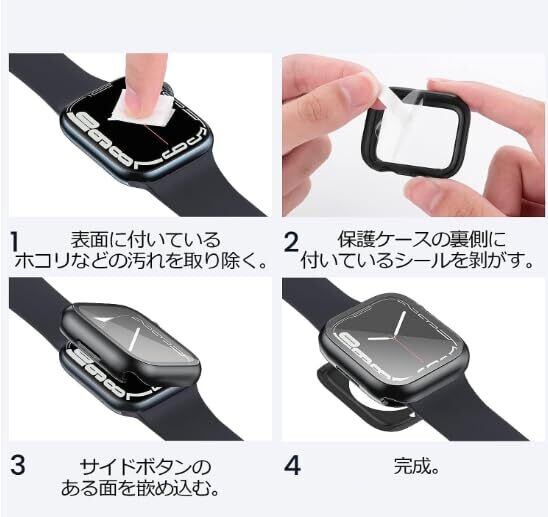 1 表面に付いている
ホコリなどの汚れを取り除く。

2 保護ケースの裏側に
付いているシールを剥がす。

3 サイドボタンの
ある面を嵌め込む。

4 完成。