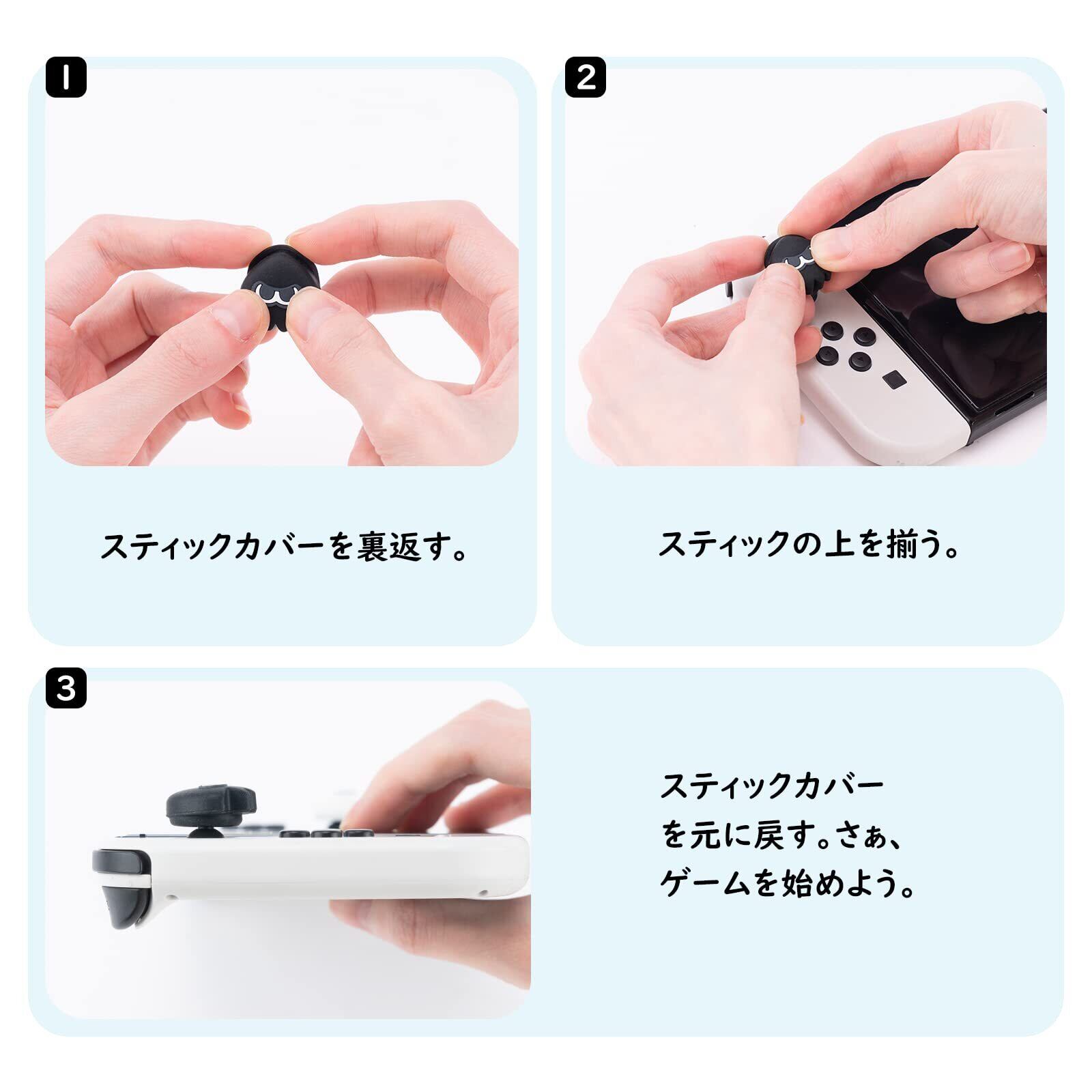 1

スティックカバーを裏返す。

2

スティックの上を揃う。

3

スティックカバーを元に戻す。さぁ、ゲームを始めよう。