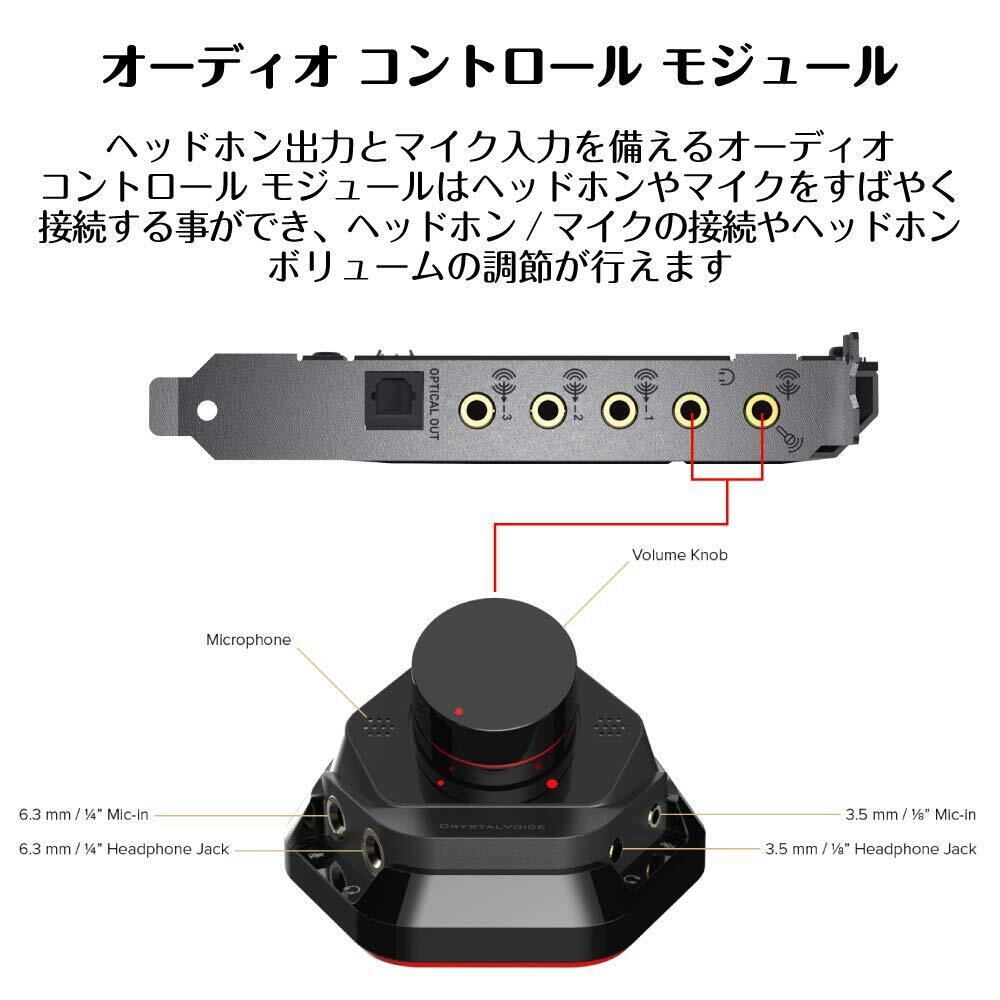 オーディオ コントロール モジュール

ヘッドホン出力とマイク入力を備えるオーディオ コントロール モジュールはヘッドホンやマイクをすばやく接続する事ができ、ヘッドホン / マイクの接続やヘッドホン ボリュームの調節が行えます

OPTICAL OUT

3

2

1

Volume Knob

Microphone

CRYSTALVOICE

6.3 mm / ¼" Mic-in

6.3 mm / ¼" Headphone Jack

3.5 mm / ⅛" Mic-in

3.5 mm / ⅛" Headphone Jack