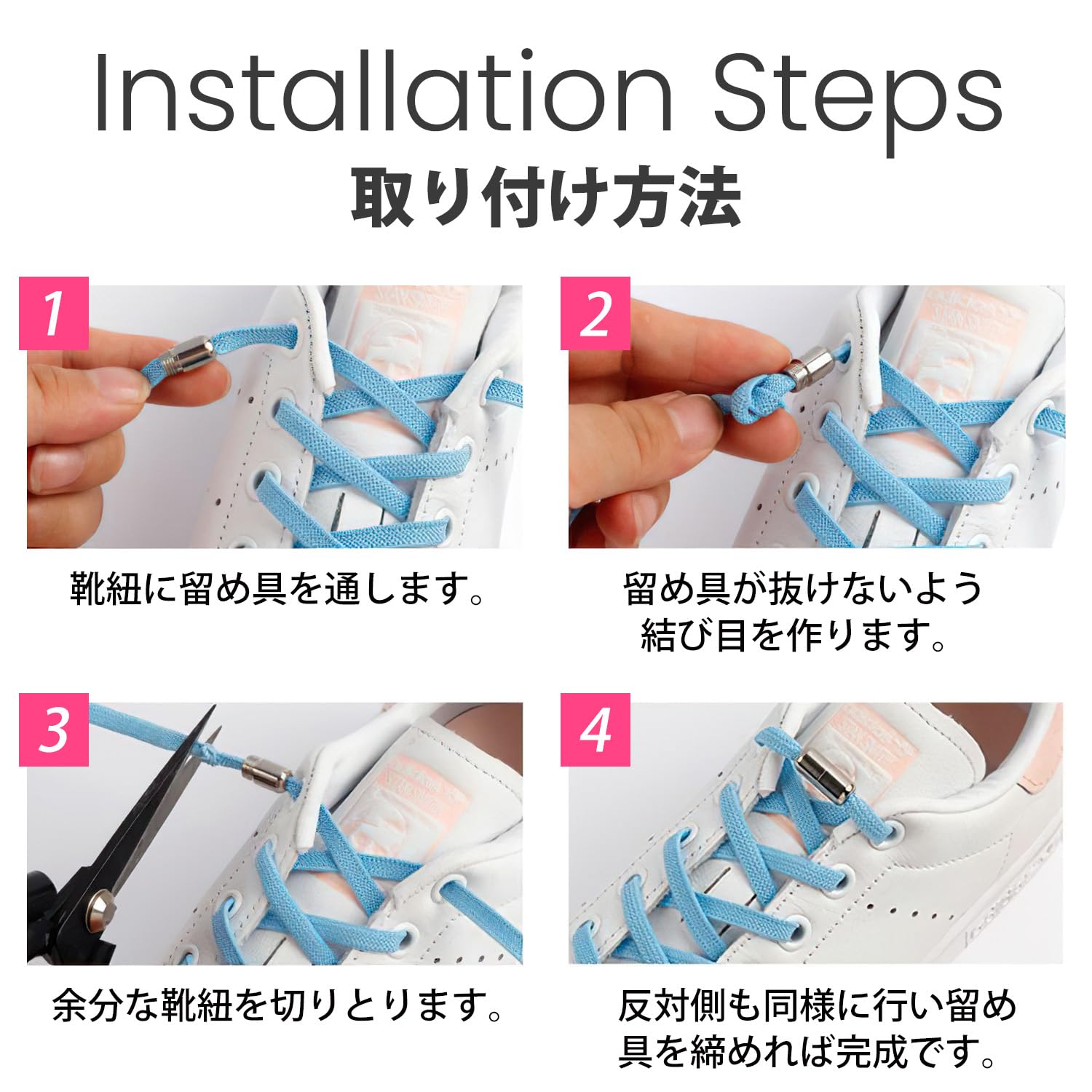 Installation Steps
取り付け方法

1
靴紐に留め具を通します。

2
留め具が抜けないよう結び目を作ります。

3
余分な靴紐を切りとります。

4
反対側も同様に行い留め具を締めれば完成です。