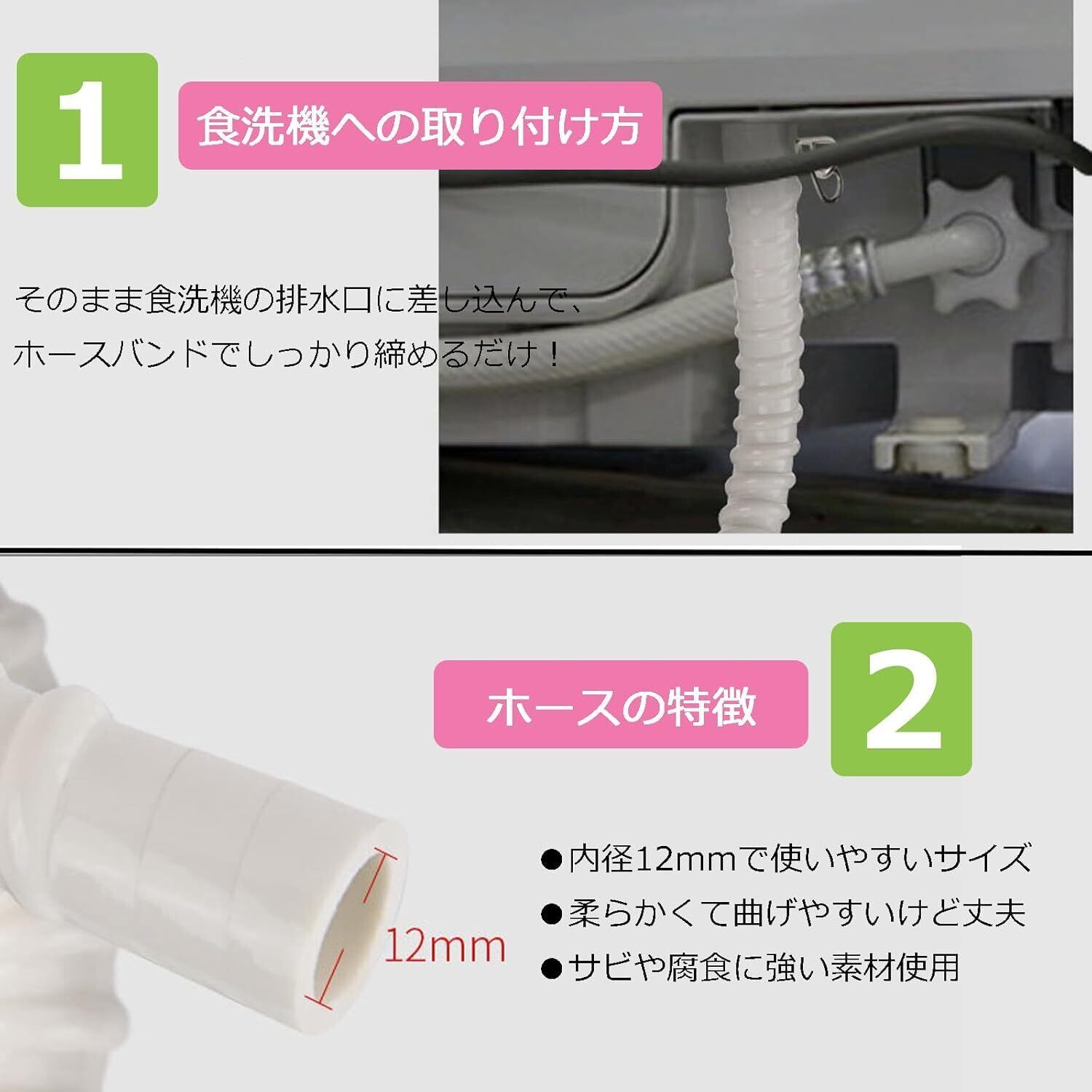 1

食洗機への取り付け方

そのまま食洗機の排水口に差し込んで、
ホースバンドでしっかり締めるだけ！

ホースの特徴

2

12mm

●内径12mmで使いやすいサイズ
●柔らかくて曲げやすいけど丈夫
●サビや腐食に強い素材使用