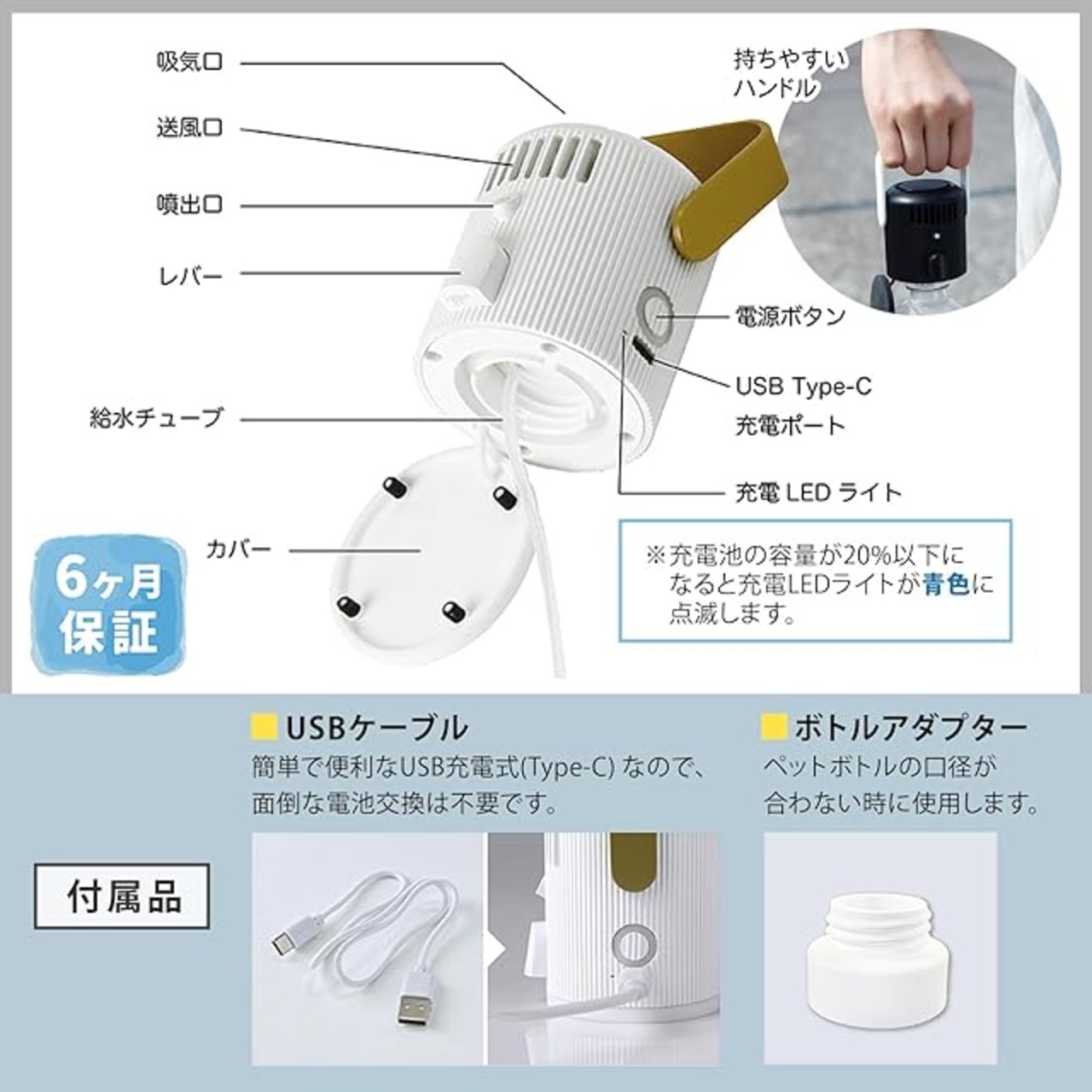 吸気口

送風口

噴出口

レバー

給水チューブ

カバー

持ちやすいハンドル

電源ボタン

USB Type-C
充電ポート

充電 LED ライト

※充電池の容量が20%以下になると充電LEDライトが青色に点滅します。

6ヶ月保証

付属品

USBケーブル
簡単で便利なUSB充電式(Type-C) なので、面倒な電池交換は不要です。

ボトルアダプター
ペットボトルの口径が合わない時に使用します。