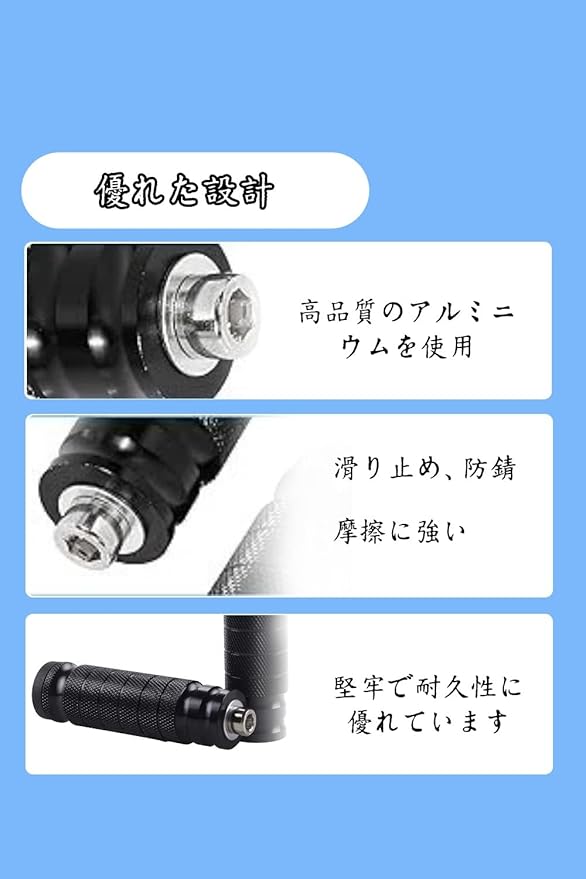 優れた設計

高品質のアルミニウムを使用

滑り止め、防錆

摩擦に強い

堅牢で耐久性に優れています