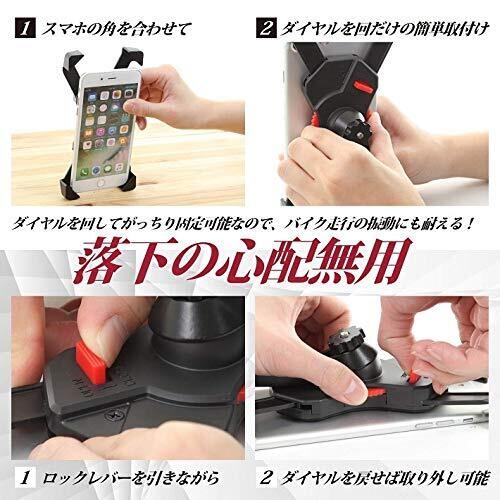 1 スマホの角を合わせて

2 ダイヤルを回だけの簡単取付け

ダイヤルを回してがっちり固定可能なので、バイク走行の振動にも耐える！

落下の心配無用

1 ロックレバーを引きながら

2 ダイヤルを戻せば取り外し可能