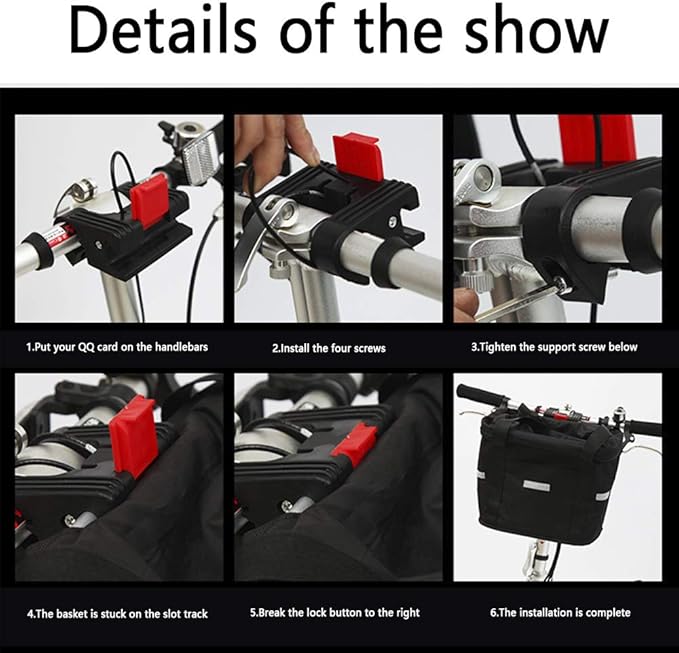 Details of the show

1.Put your QQ card on the handlebars

2.Install the four screws

3.Tighten the support screw below

4.The basket is stuck on the slot track

5.Break the lock button to the right

6.The installation is complete