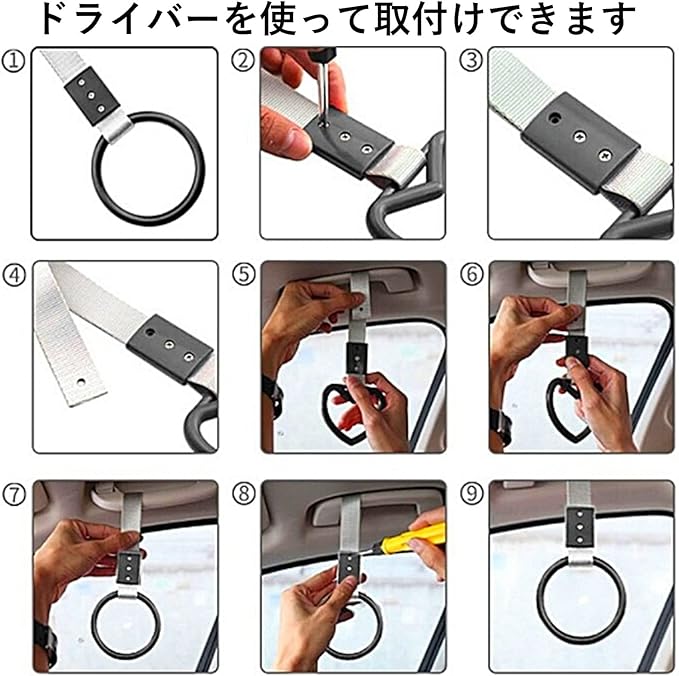 ドライバーを使って取付けできます

①

②

③

④

⑤

⑥

⑦

⑧

⑨