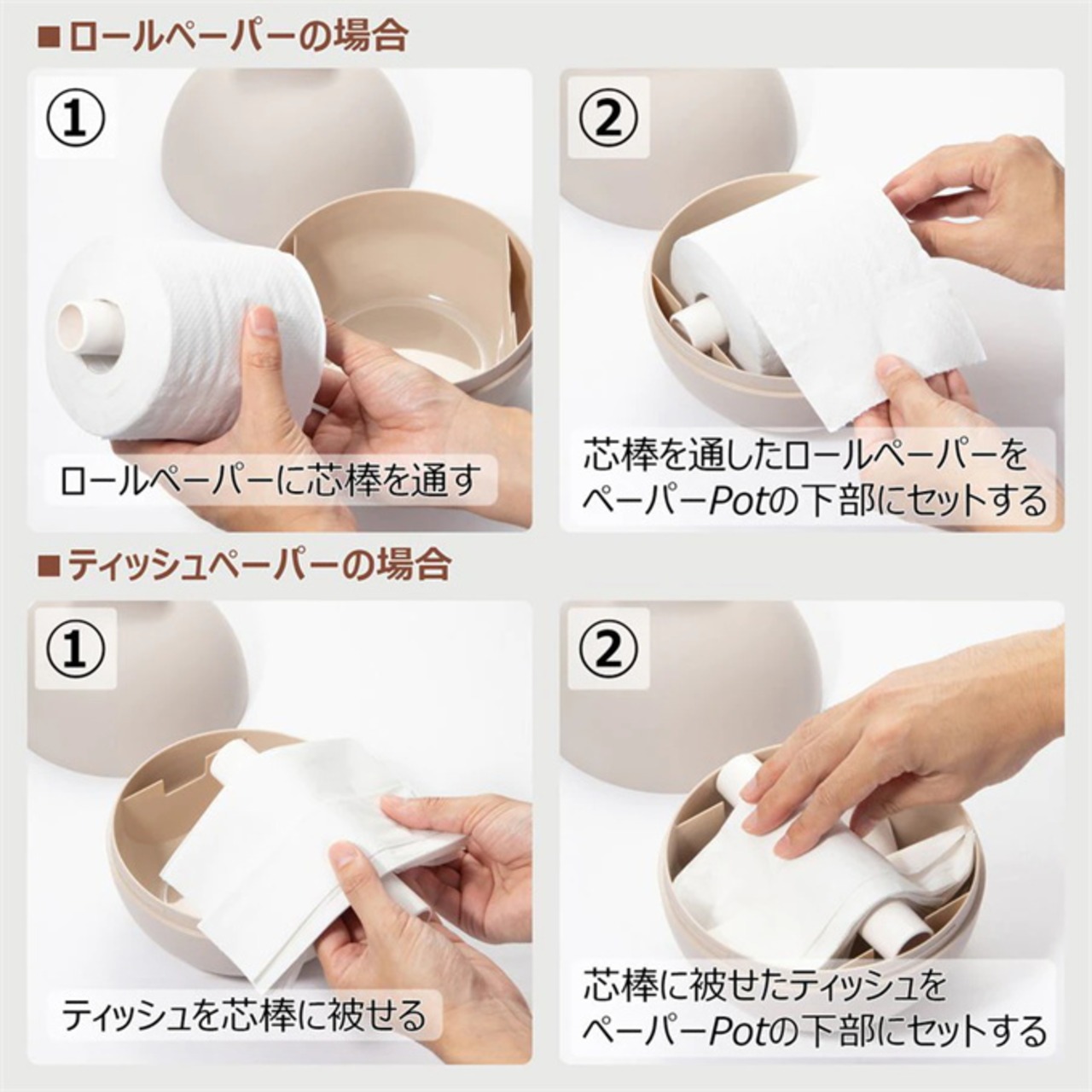 ■ロールペーパーの場合

①

ロールペーパーに芯棒を通す

②

芯棒を通したロールペーパーをペーパーPotの下部にセットする

■ティッシュペーパーの場合

①

ティッシュを芯棒に被せる

②

芯棒に被せたティッシュをペーパーPotの下部にセットする