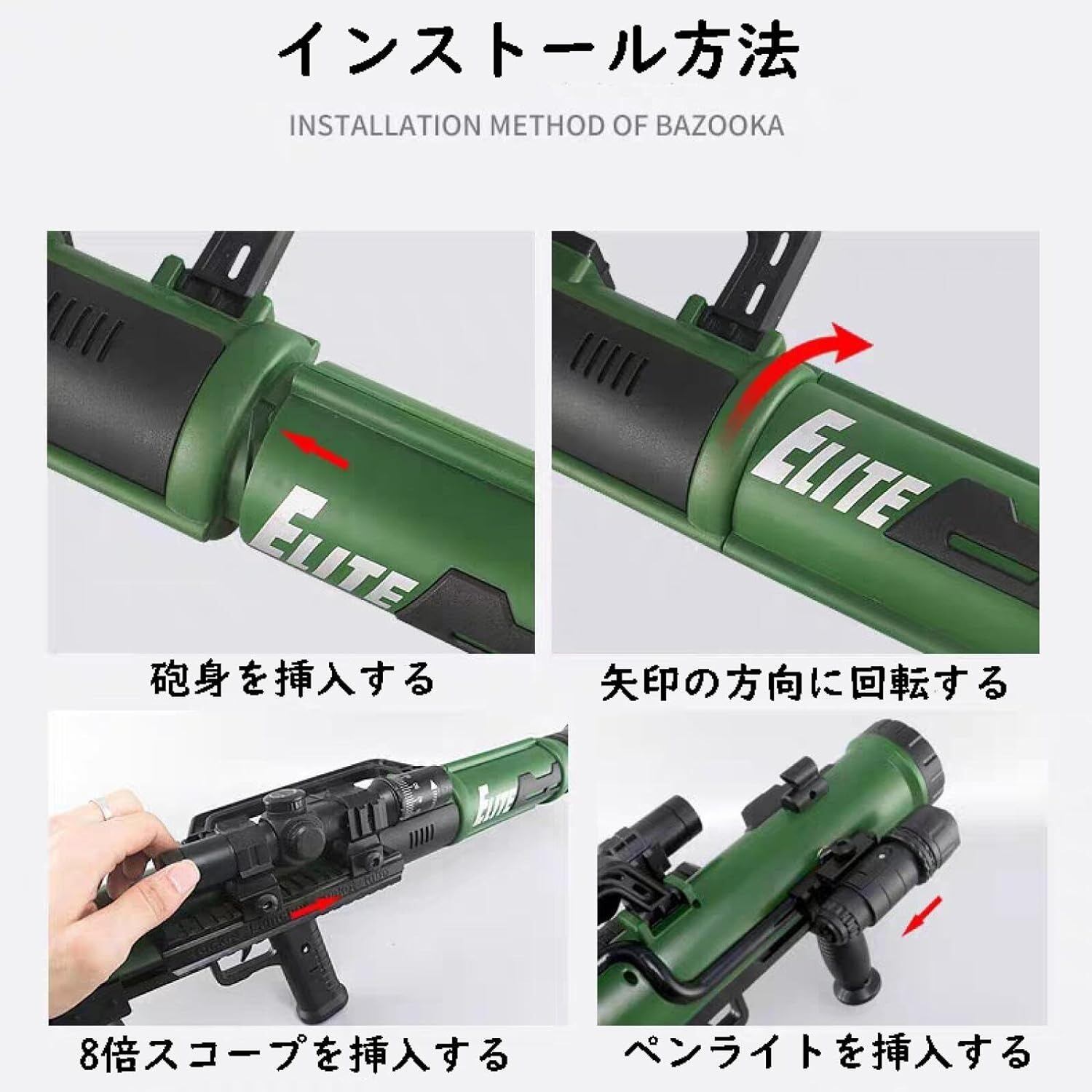 インストール方法

INSTALLATION METHOD OF BAZOOKA

ELITE

ELITE

砲身を挿入する

矢印の方向に回転する

ELITE

8倍スコープを挿入する

ペンライトを挿入する