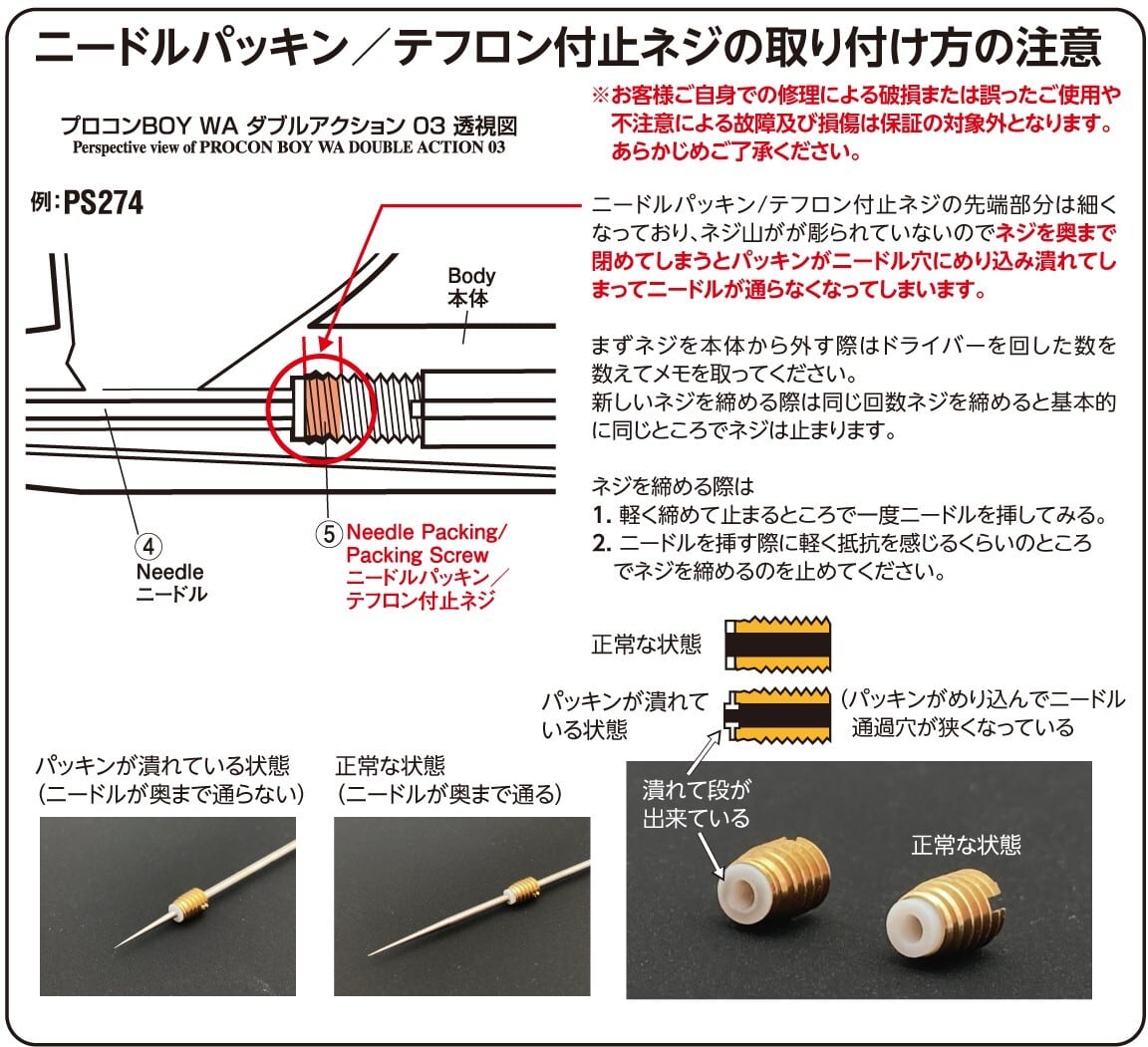 ニードルパッキン／テフロン付止ネジの取り付け方の注意

※お客様ご自身での修理による破損または誤ったご使用や不注意による故障及び損傷は保証の対象外となります。あらかじめご了承ください。

プロコンBOY WA ダブルアクション 03 透視図
Perspective view of PROCON BOY WA DOUBLE ACTION 03

例：PS274

Body
本体

④ Needle
ニードル

⑤ Needle Packing/
Packing Screw
ニードルパッキン／
テフロン付止ネジ

ニードルパッキン/テフロン付止ネジの先端部分は細くなっており、ネジ山がが彫られていないのでネジを奥まで閉めてしまうとパッキンがニードル穴にめり込み潰れてしまってニードルが通らなくなってしまいます。

まずネジを本体から外す際はドライバーを回した数を数えてメモを取ってください。
新しいネジを締める際は同じ回数ネジを締めると基本的に同じところでネジは止まります。

ネジを締める際は
1. 軽く締めて止まるところで一度ニードルを挿してみる。
2. ニードルを挿す際に軽く抵抗を感じるくらいのところでネジを締めるのを止めてください。

正常な状態

パッキンが潰れている状態

(パッキンがめり込んでニードル通過穴が狭くなっている

パッキンが潰れている状態
(ニードルが奥まで通らない)

正常な状態
(ニードルが奥まで通る)

潰れて段が出来ている

正常な状態