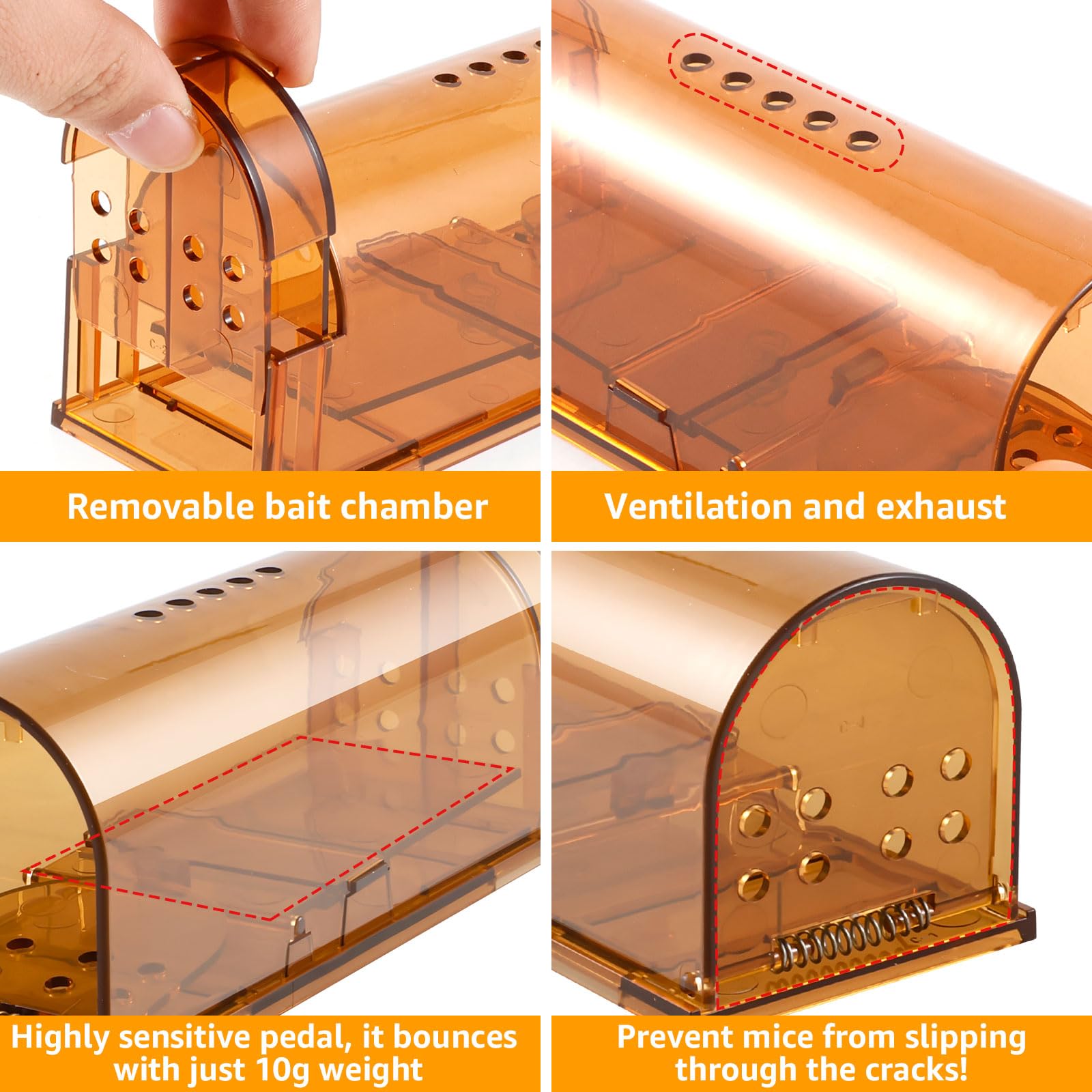 Removable bait chamber

Ventilation and exhaust

Highly sensitive pedal, it bounces with just 10g weight

Prevent mice from slipping through the cracks!