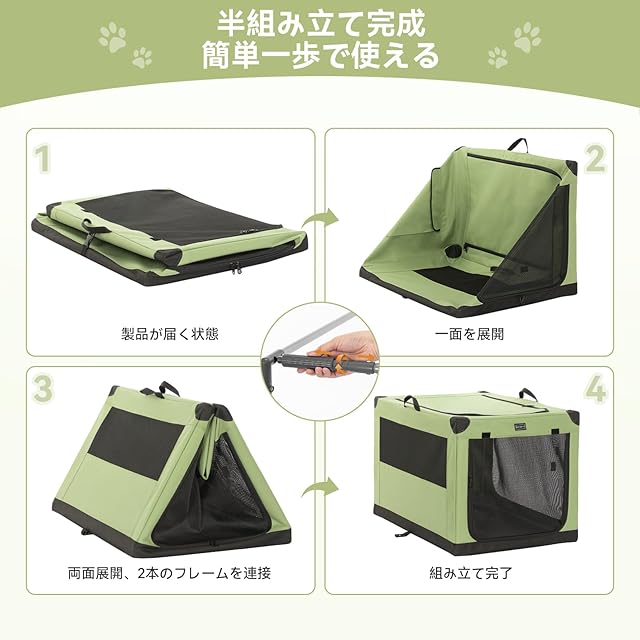 半組み立て完成
簡単一歩で使える

1

製品が届く状態

2

一面を展開

3

両面展開、2本のフレームを連接

4

組み立て完了