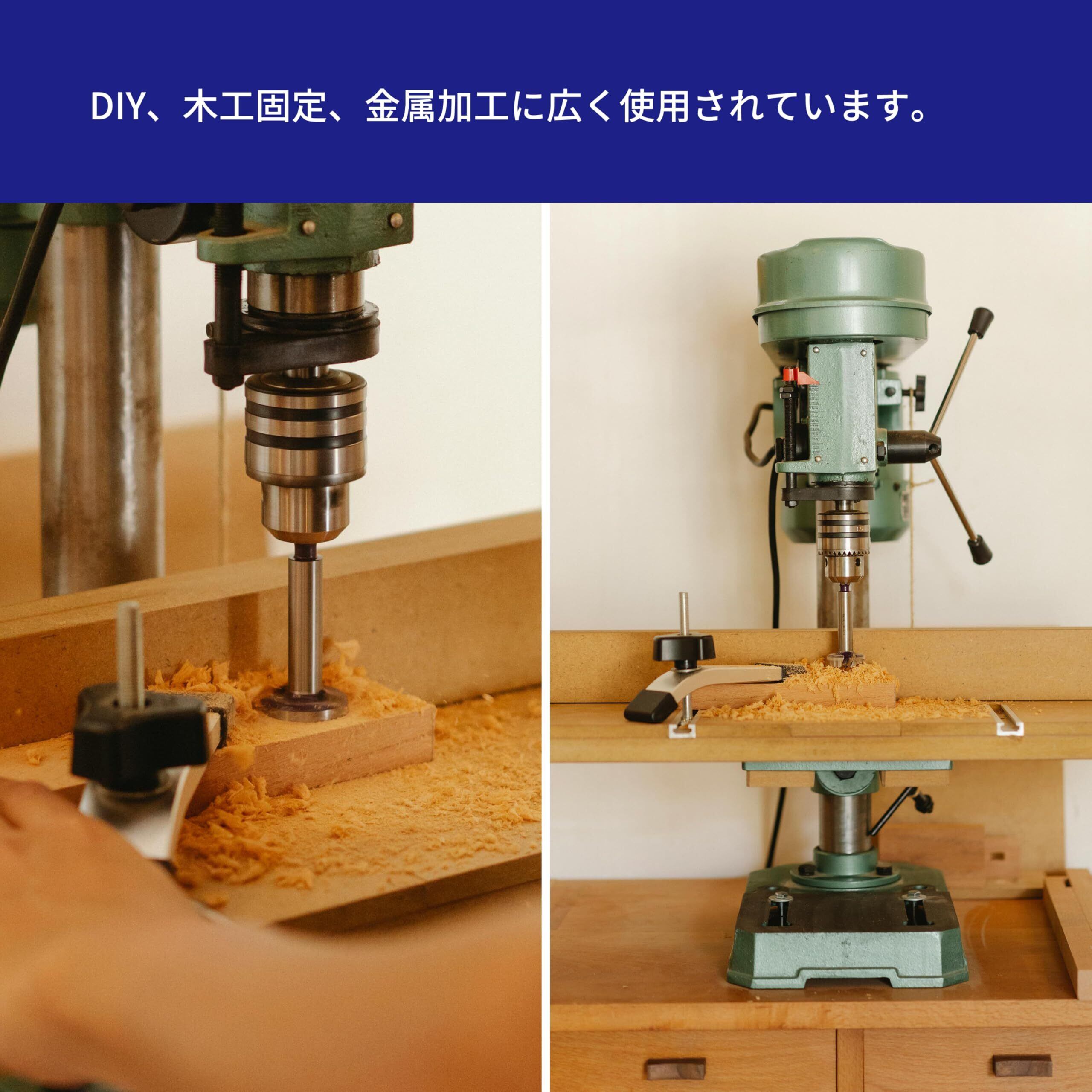 DIY、木工固定、金属加工に広く使用されています。