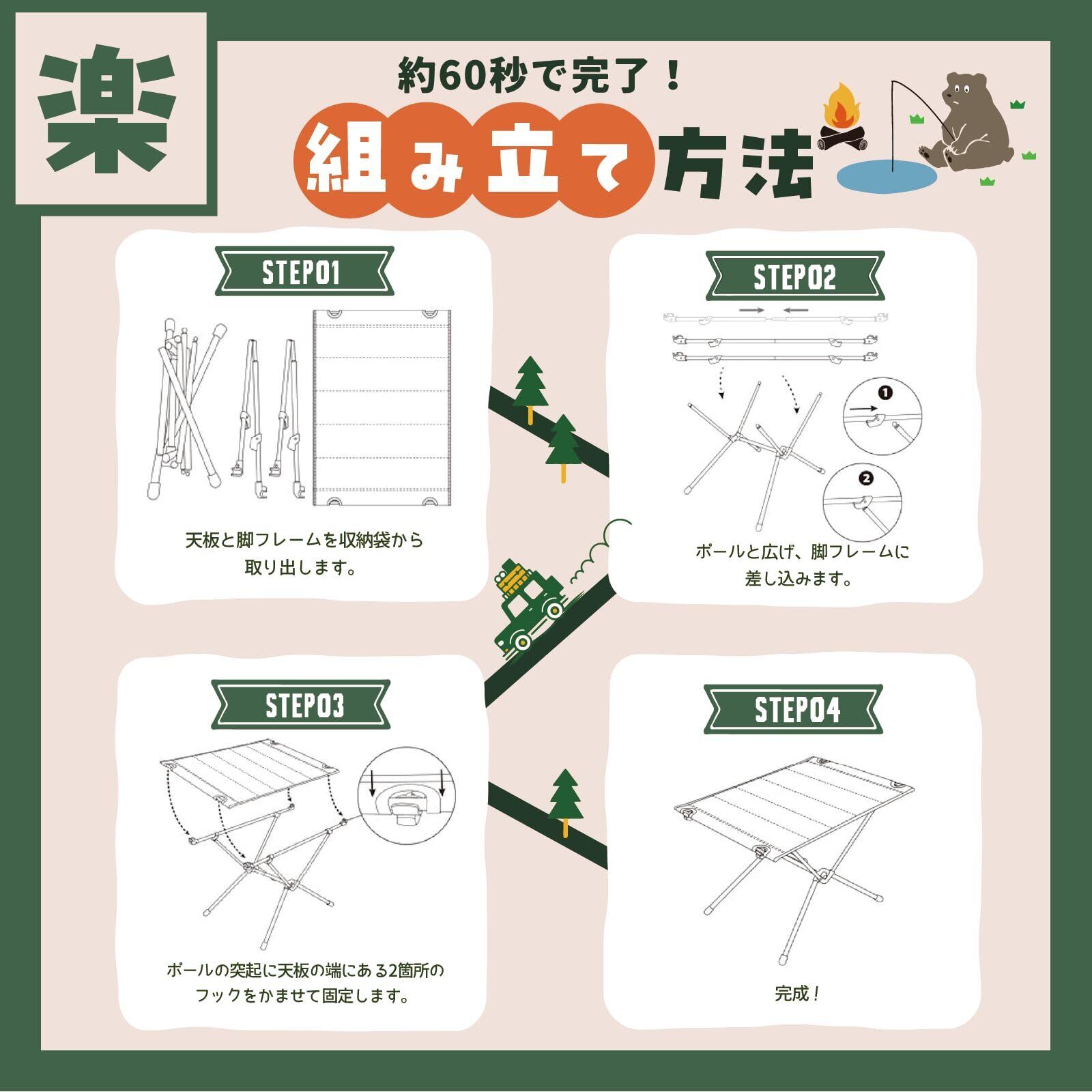 楽

約60秒で完了！

組み立て方法

STEP01

天板と脚フレームを収納袋から取り出します。

STEP02

❶

❷

ポールと広げ、脚フレームに差し込みます。

STEP03

ポールの突起に天板の端にある2箇所のフックをかませて固定します。

STEP04

完成！