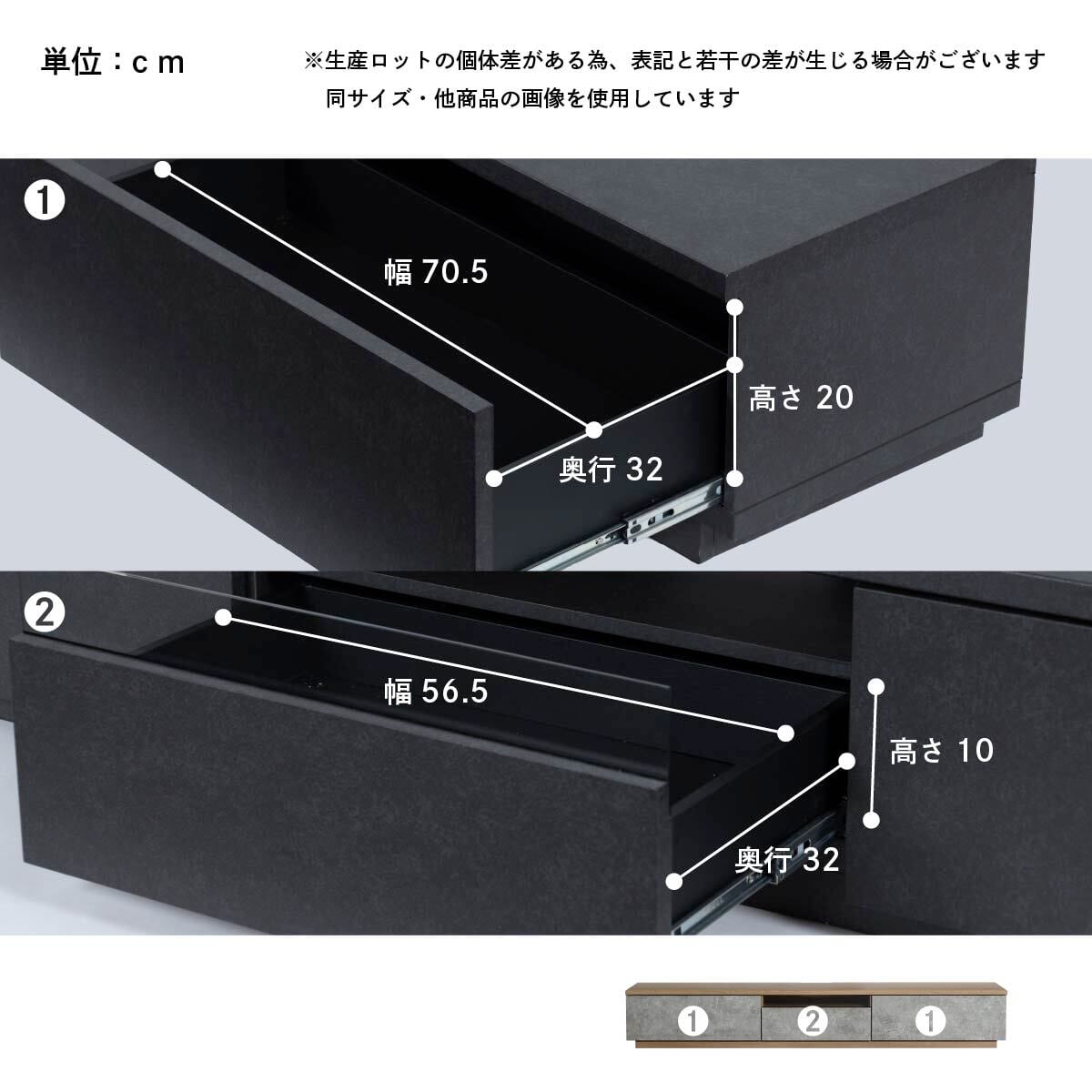 単位：cm

※生産ロットの個体差がある為、表記と若干の差が生じる場合がございます
同サイズ・他商品の画像を使用しています

①

幅 70.5

高さ 20

奥行 32

②

幅 56.5

高さ 10

奥行 32

① ② ①