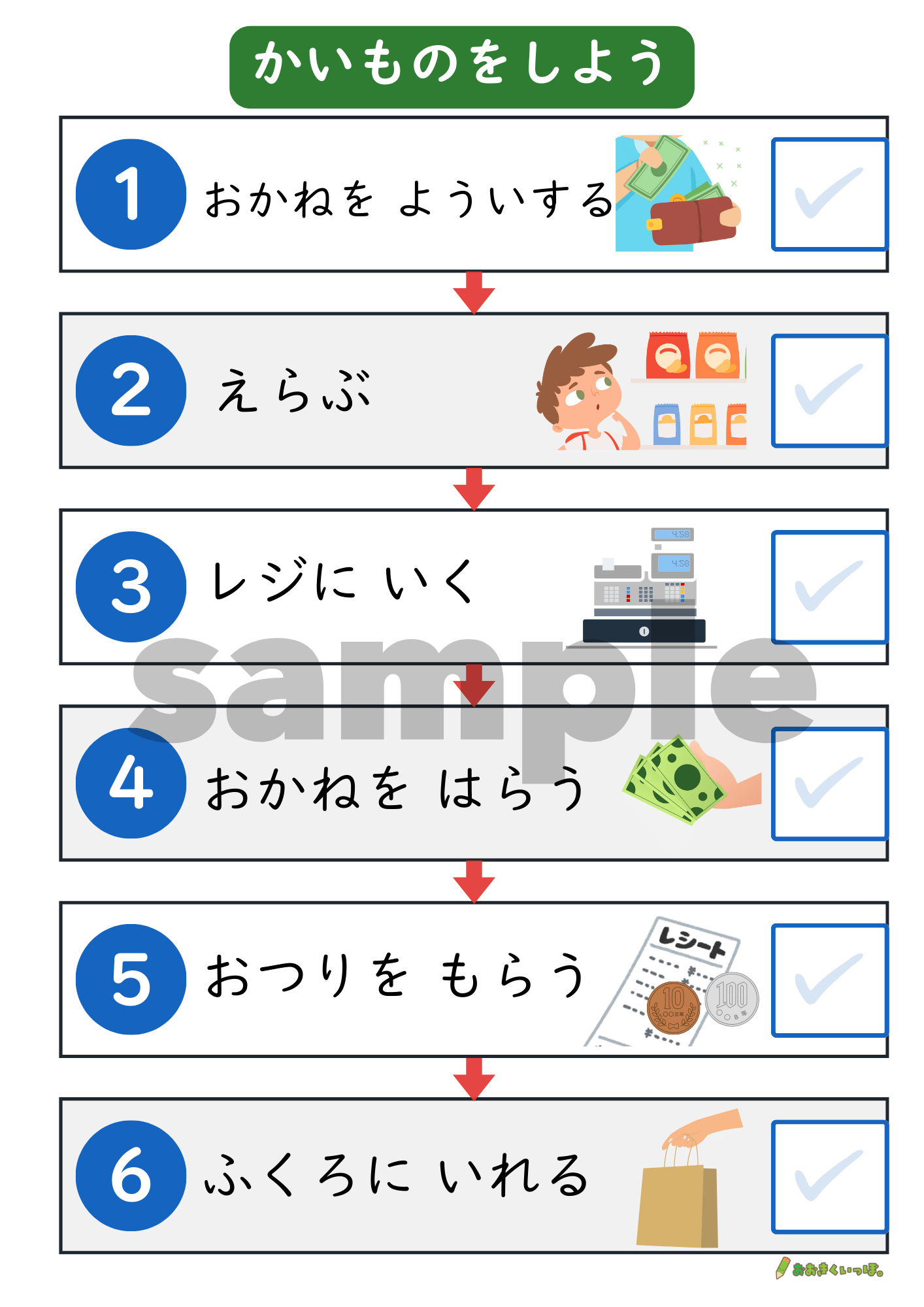 かいものをしよう

1 おかねを よういする

2 えらぶ

3 レジに いく

4.58

4.58

sample

4 おかねを はらう

5 おつりを もらう

レシート

10

100

6 ふくろに いれる

おおきくいっぽ。