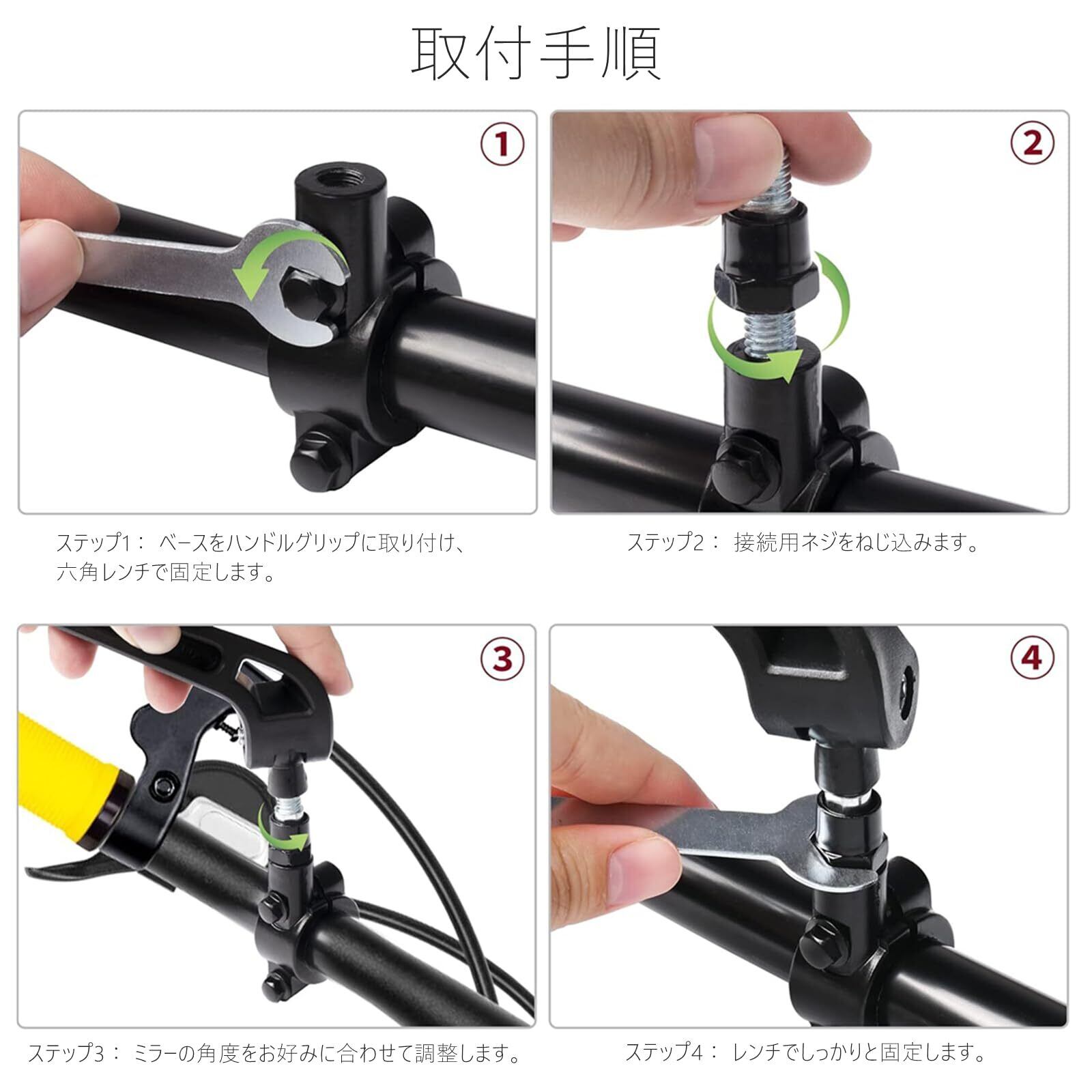 取付手順

1

ステップ1： ベースをハンドルグリップに取り付け、六角レンチで固定します。

2

ステップ2： 接続用ネジをねじ込みます。

3

ステップ3： ミラーの角度をお好みに合わせて調整します。

4

ステップ4： レンチでしっかりと固定します。