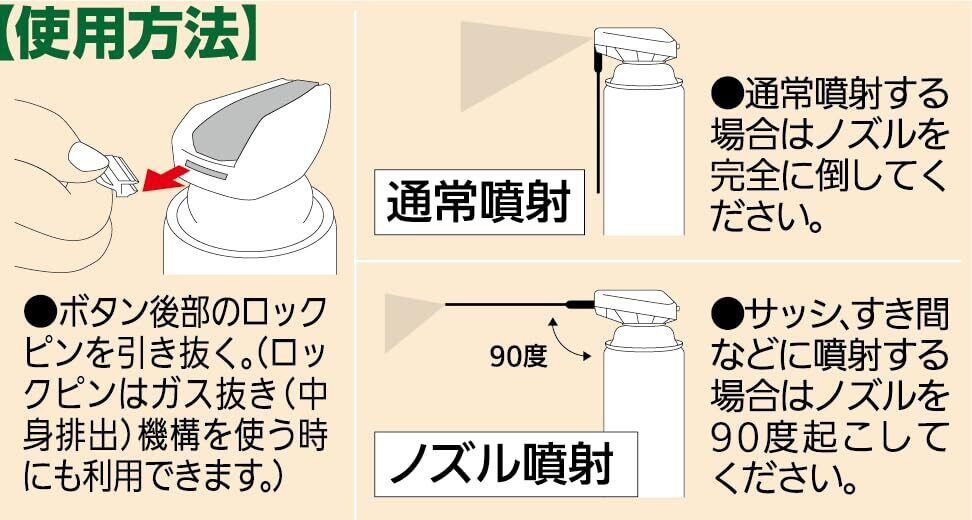 【使用方法】

●ボタン後部のロックピンを引き抜く。(ロックピンはガス抜き(中身排出)機構を使う時にも利用できます。)

通常噴射

●通常噴射する場合はノズルを完全に倒してください。

90度

ノズル噴射

●サッシ、すき間などに噴射する場合はノズルを90度起こしてください。