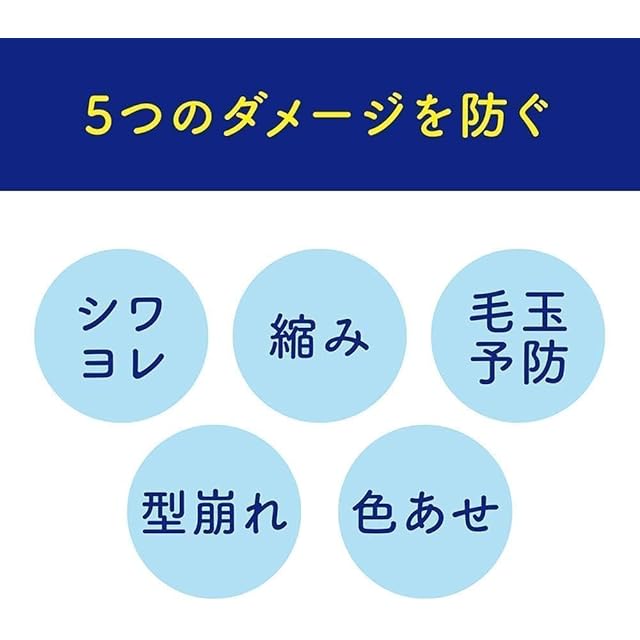 5つのダメージを防ぐ

シワ
ヨレ

縮み

毛玉
予防

型崩れ

色あせ