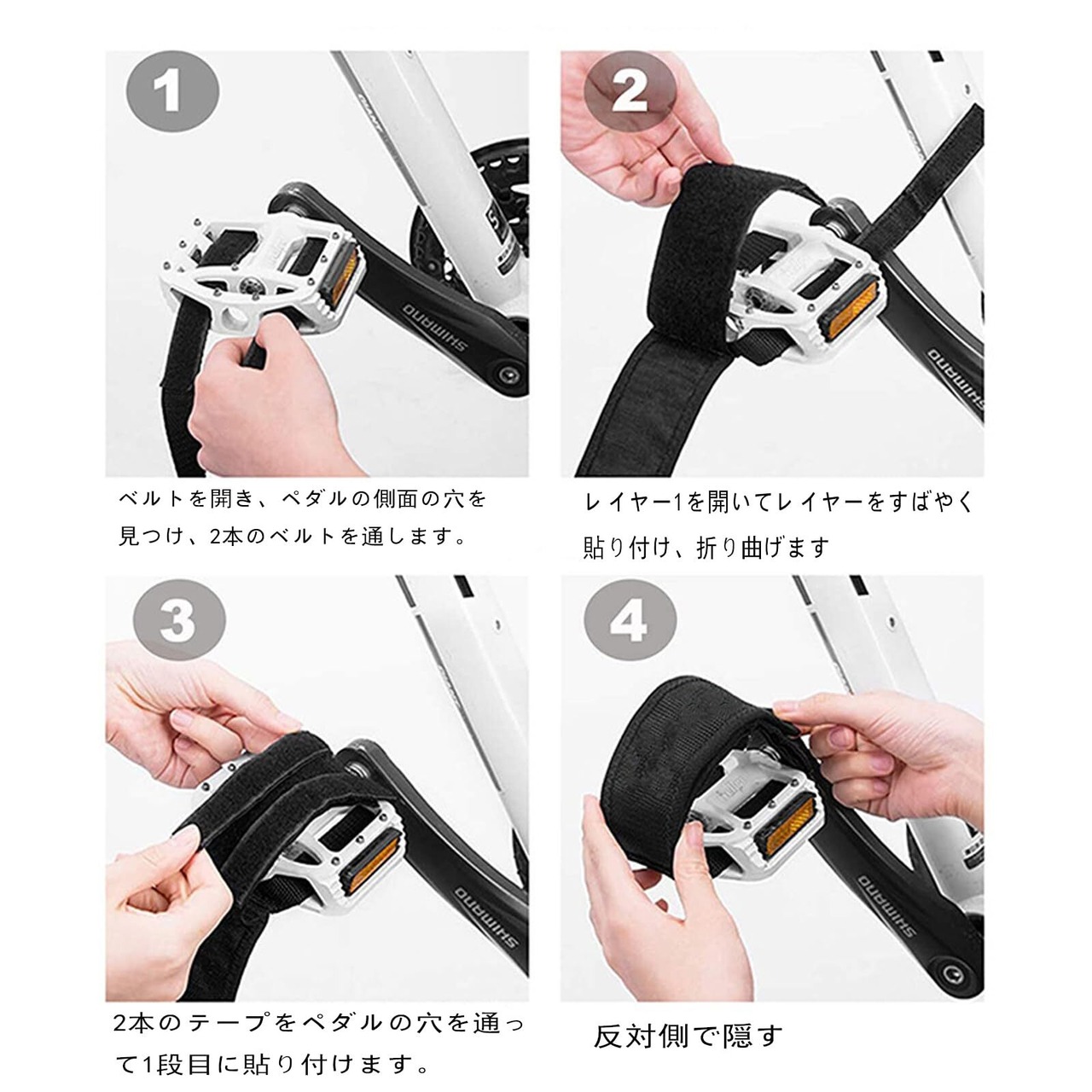 1

SHIMANO

ベルトを開き、ペダルの側面の穴を見つけ、2本のベルトを通します。

2

SHIMANO

レイヤー1を開いてレイヤーをすばやく貼り付け、折り曲げます

3

SHIMANO

2本のテープをペダルの穴を通って1段目に貼り付けます。

4

SHIMANO

反対側で隠す