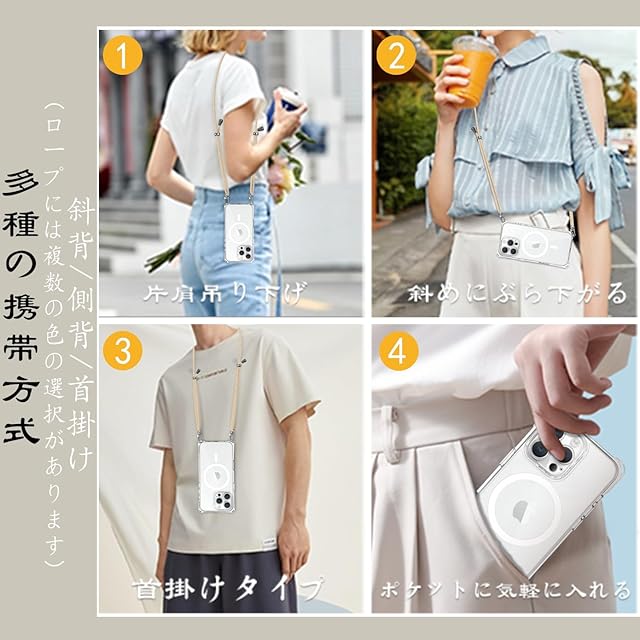 多種の携帯方式

斜背/側背/首掛け

(ロープには複数の色の選択があります)

1
片肩吊り下げ

2
斜めにぶら下がる

3
首掛けタイプ

4
ポケットに気軽に入れる