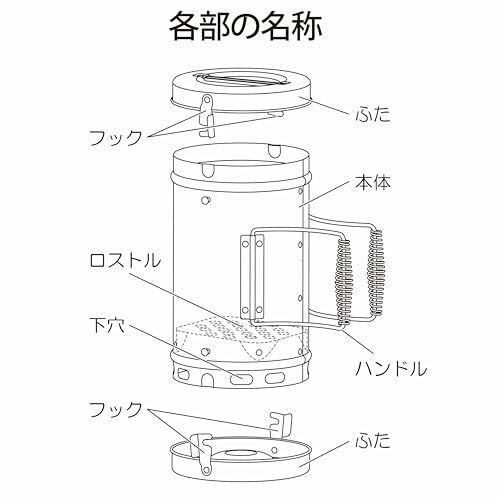 各部の名称

ふた

フック

本体

ロストル

下穴

ハンドル

フック

ふた