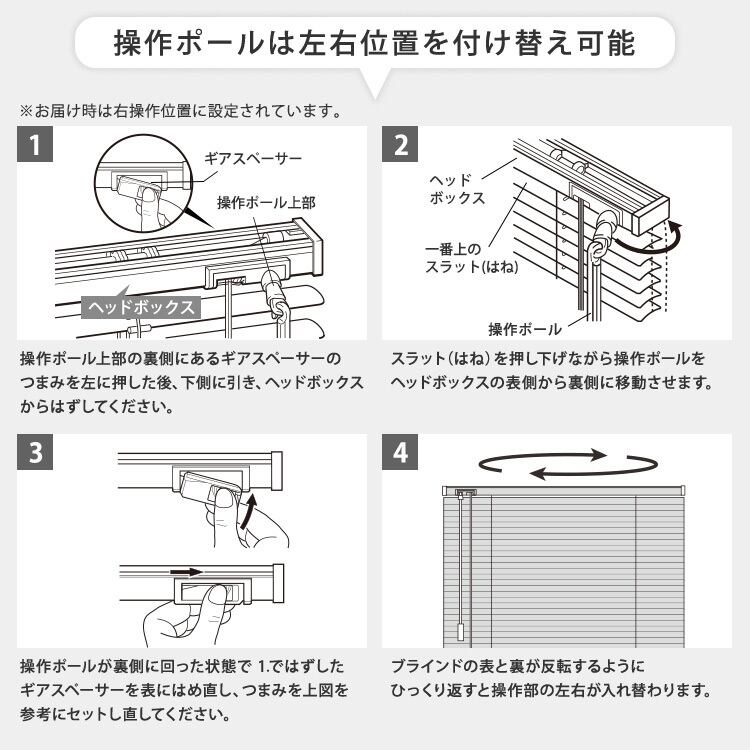 操作ポールは左右位置を付け替え可能

※お届け時は右操作位置に設定されています。

1

ギアスペーサー

操作ポール上部

ヘッドボックス

操作ポール上部の裏側にあるギアスペーサーのつまみを左に押した後、下側に引き、ヘッドボックスからはずしてください。

2

ヘッドボックス

一番上のスラット(はね)

操作ポール

スラット(はね)を押し下げながら操作ポールをヘッドボックスの表側から裏側に移動させます。

3

操作ポールが裏側に回った状態で 1.ではずしたギアスペーサーを表にはめ直し、つまみを上図を参考にセットし直してください。

4

ブラインドの表と裏が反転するようにひっくり返すと操作部の左右が入れ替わります。