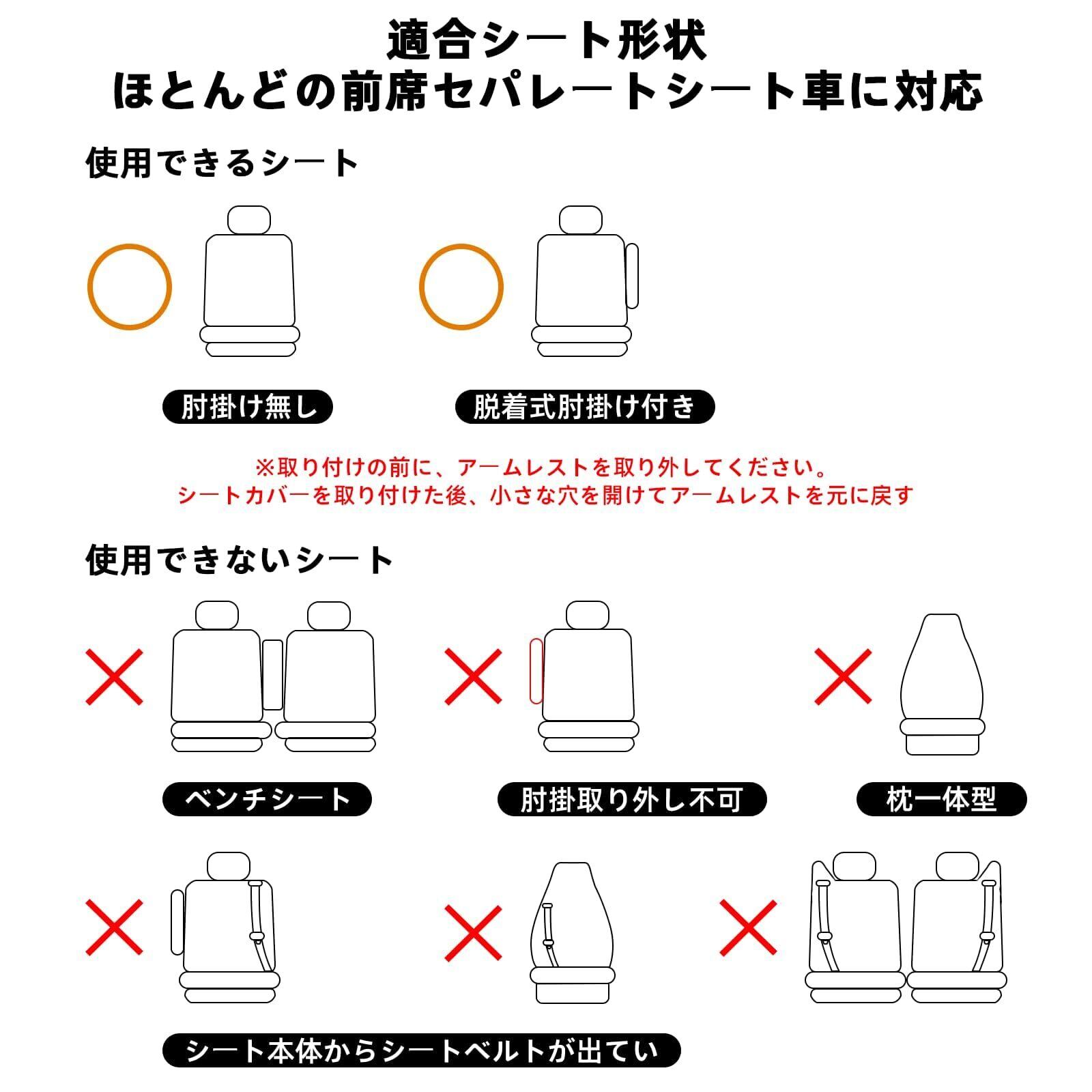 適合シート形状
ほとんどの前席セパレートシート車に対応

使用できるシート

肘掛け無し

脱着式肘掛け付き

※取り付けの前に、アームレストを取り外してください。
シートカバーを取り付けた後、小さな穴を開けてアームレストを元に戻す

使用できないシート

ベンチシート

肘掛取り外し不可

枕一体型

シート本体からシートベルトが出てい