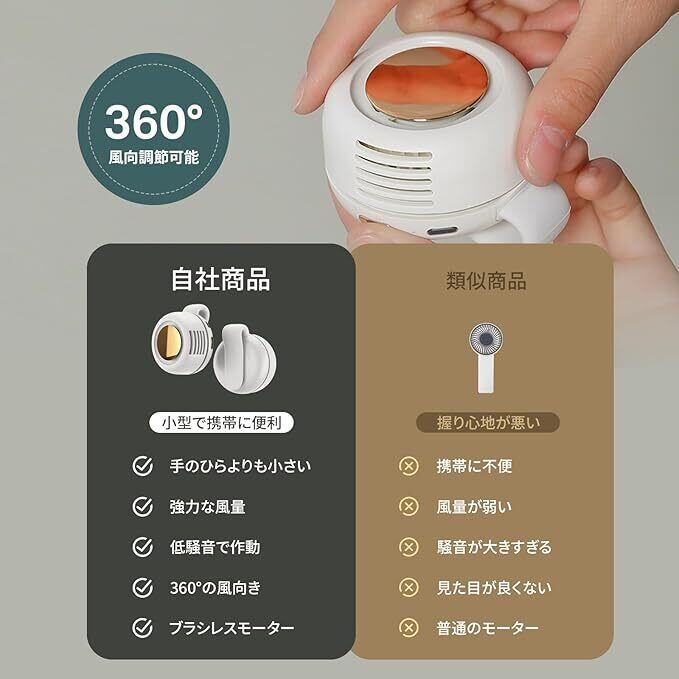 360°
風向調節可能

自社商品

小型で携帯に便利

手のひらよりも小さい

強力な風量

低騒音で作動

360°の風向き

ブラシレスモーター

類似商品

握り心地が悪い

携帯に不便

風量が弱い

騒音が大きすぎる

見た目が良くない

普通のモーター