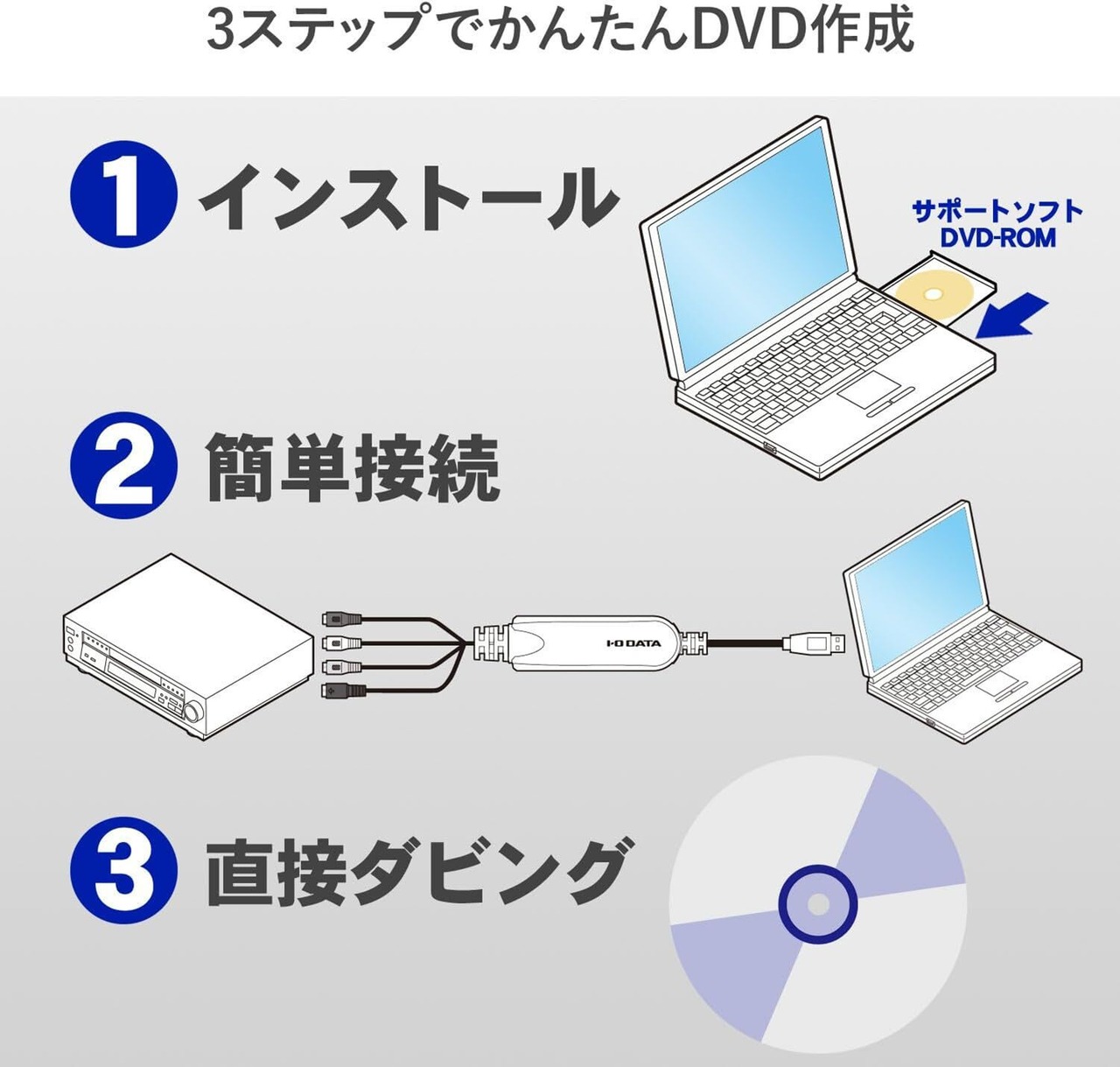 3ステップでかんたんDVD作成

1 インストール

サポートソフト
DVD-ROM

2 簡単接続

I-O DATA

3 直接ダビング