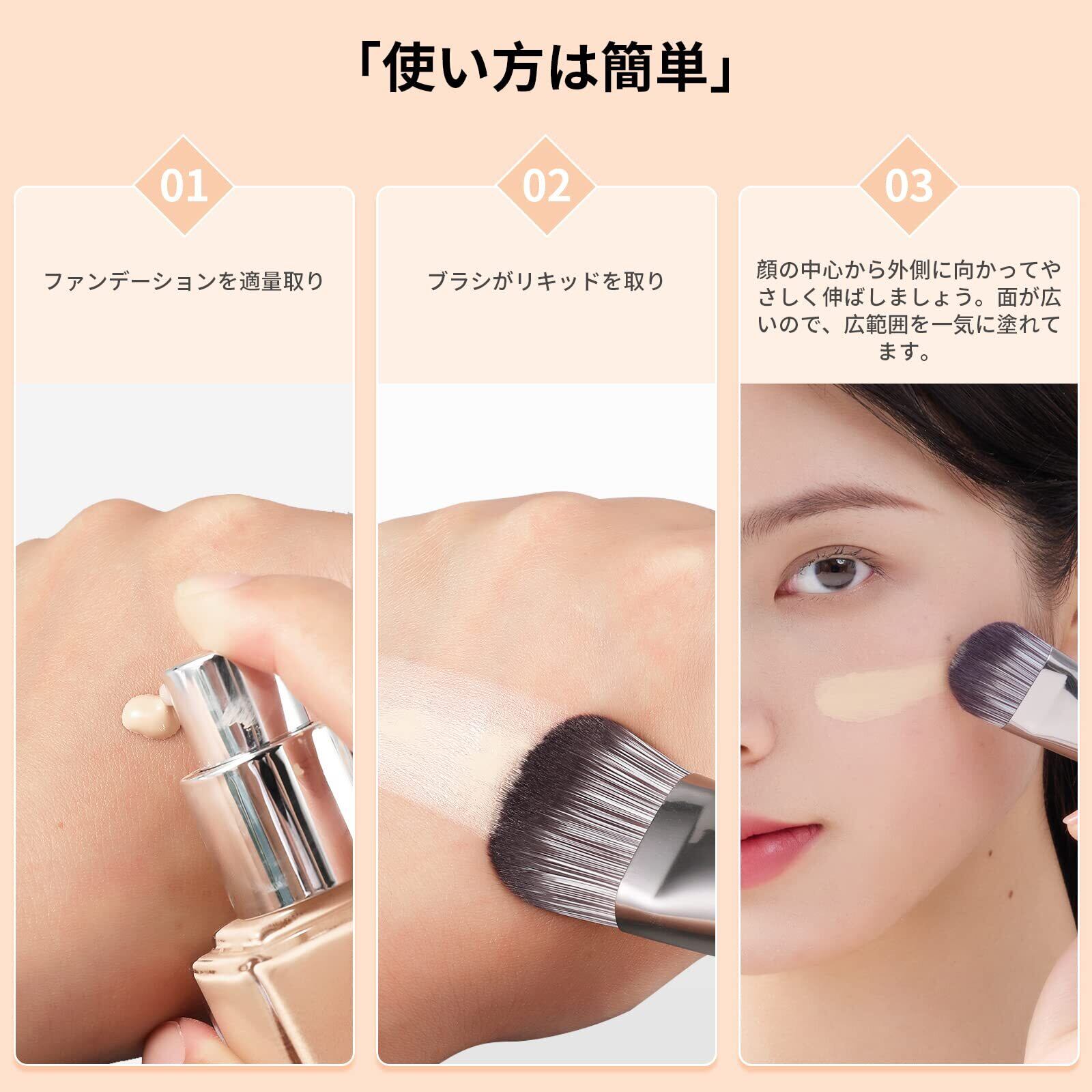 「使い方は簡単」

01

ファンデーションを適量取り

02

ブラシがリキッドを取り

03

顔の中心から外側に向かってやさしく伸ばしましょう。面が広いので、広範囲を一気に塗れてます。